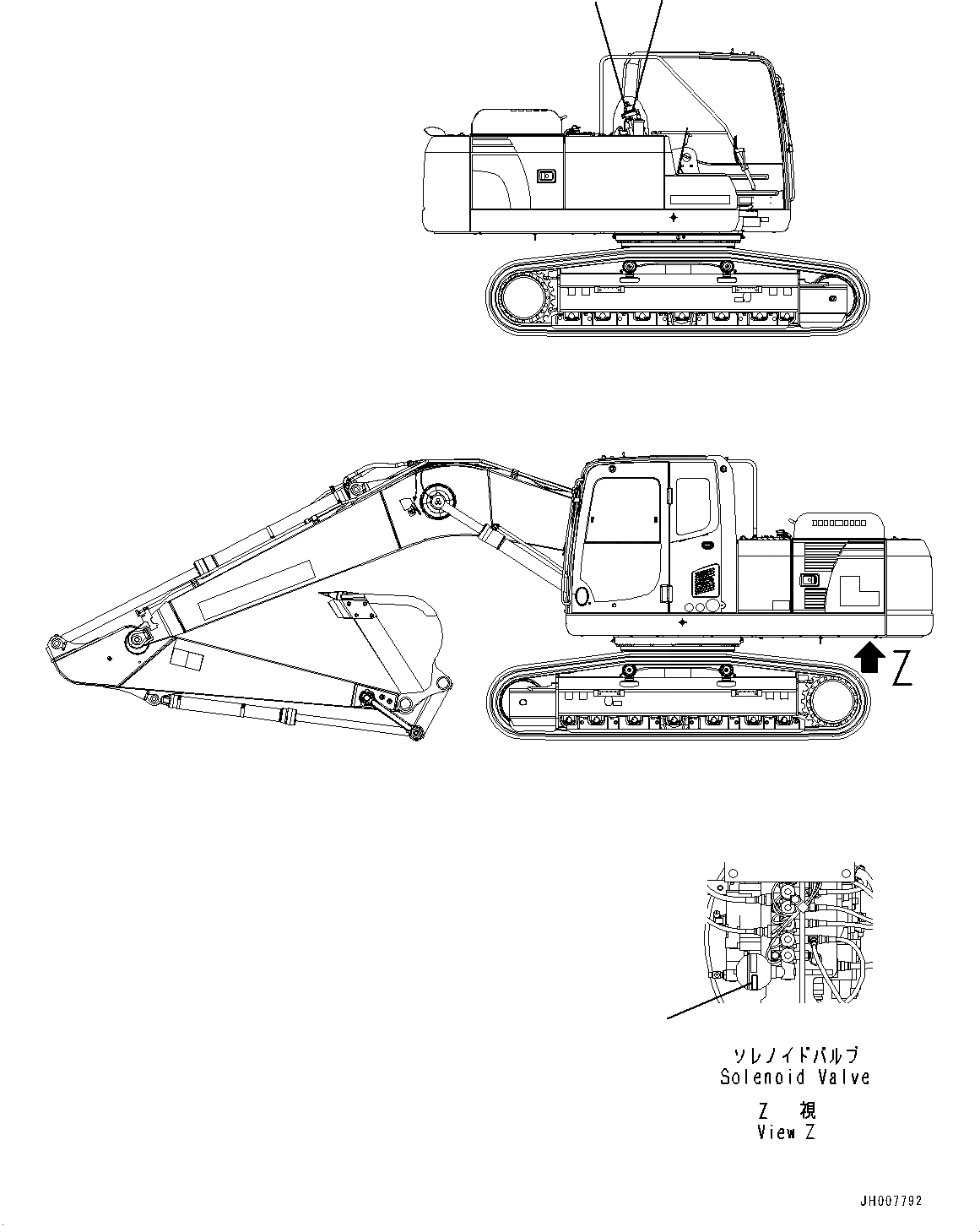 Z

ソレノイドバルブ
Solenoid Valve

Z 視
View Z

JH007792