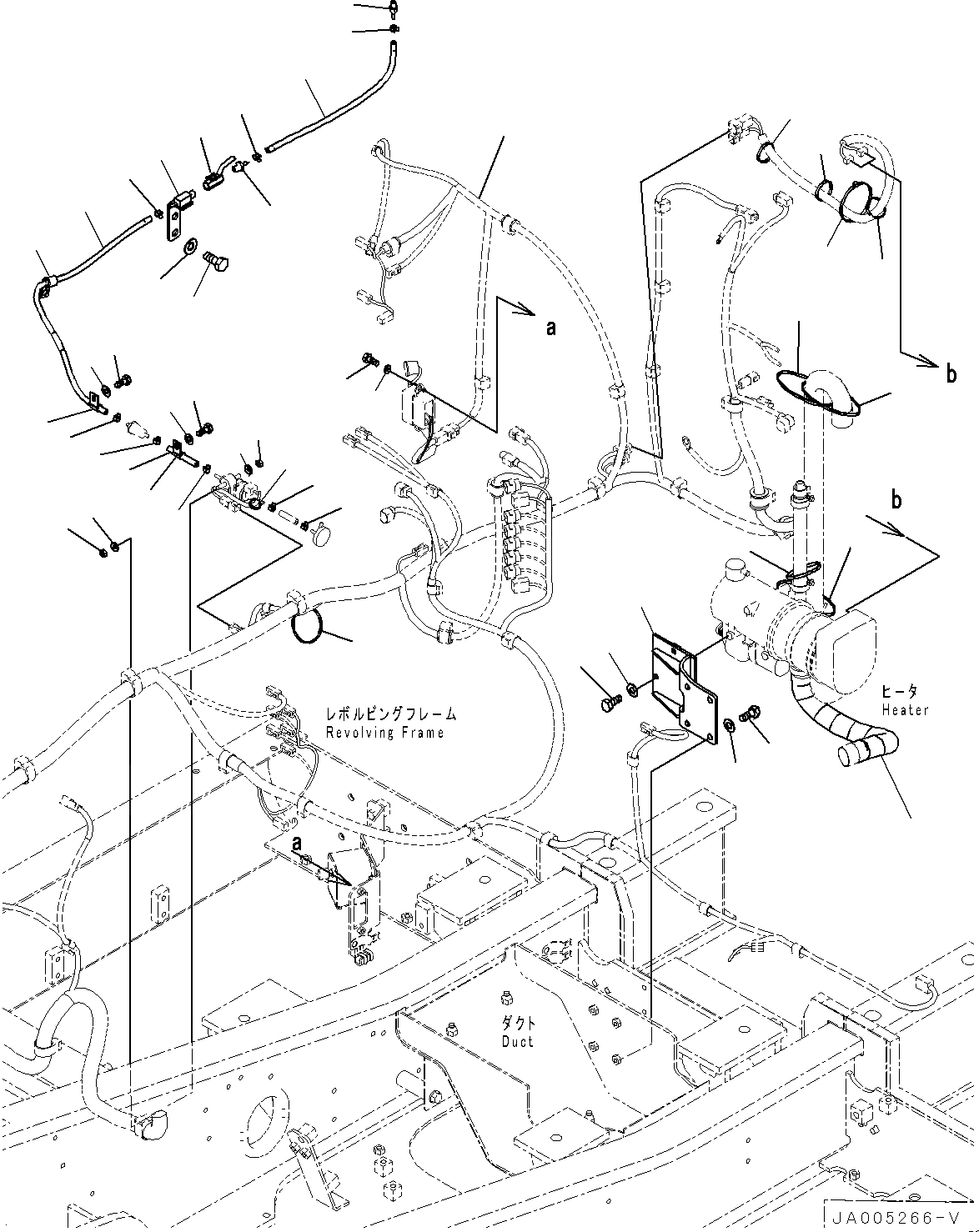 a

b

b

ヒータ
Heater

レボルビングフレーム
Revolving Frame

a

ダクト
Duct

JA005266-V