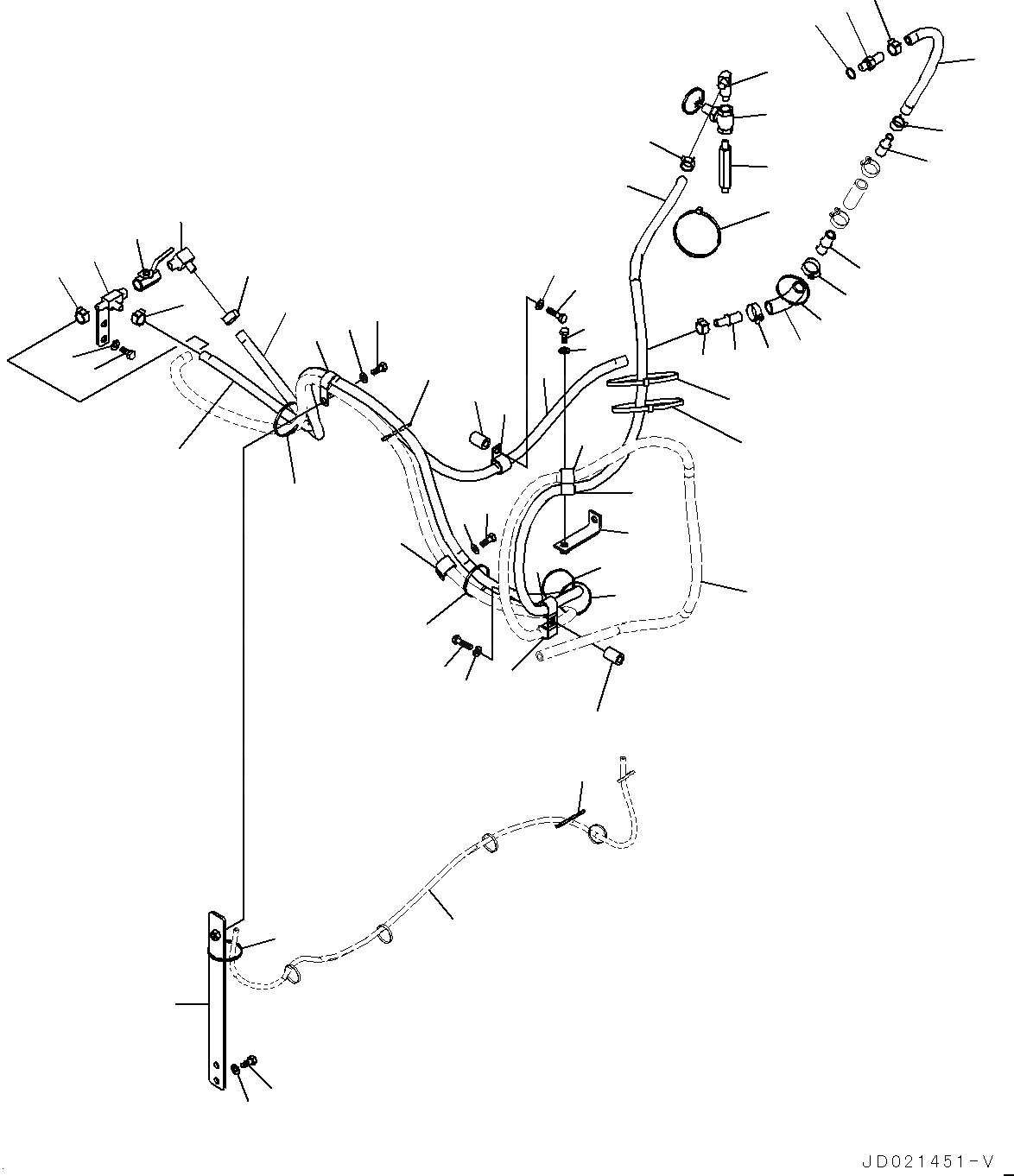 JD021451-V