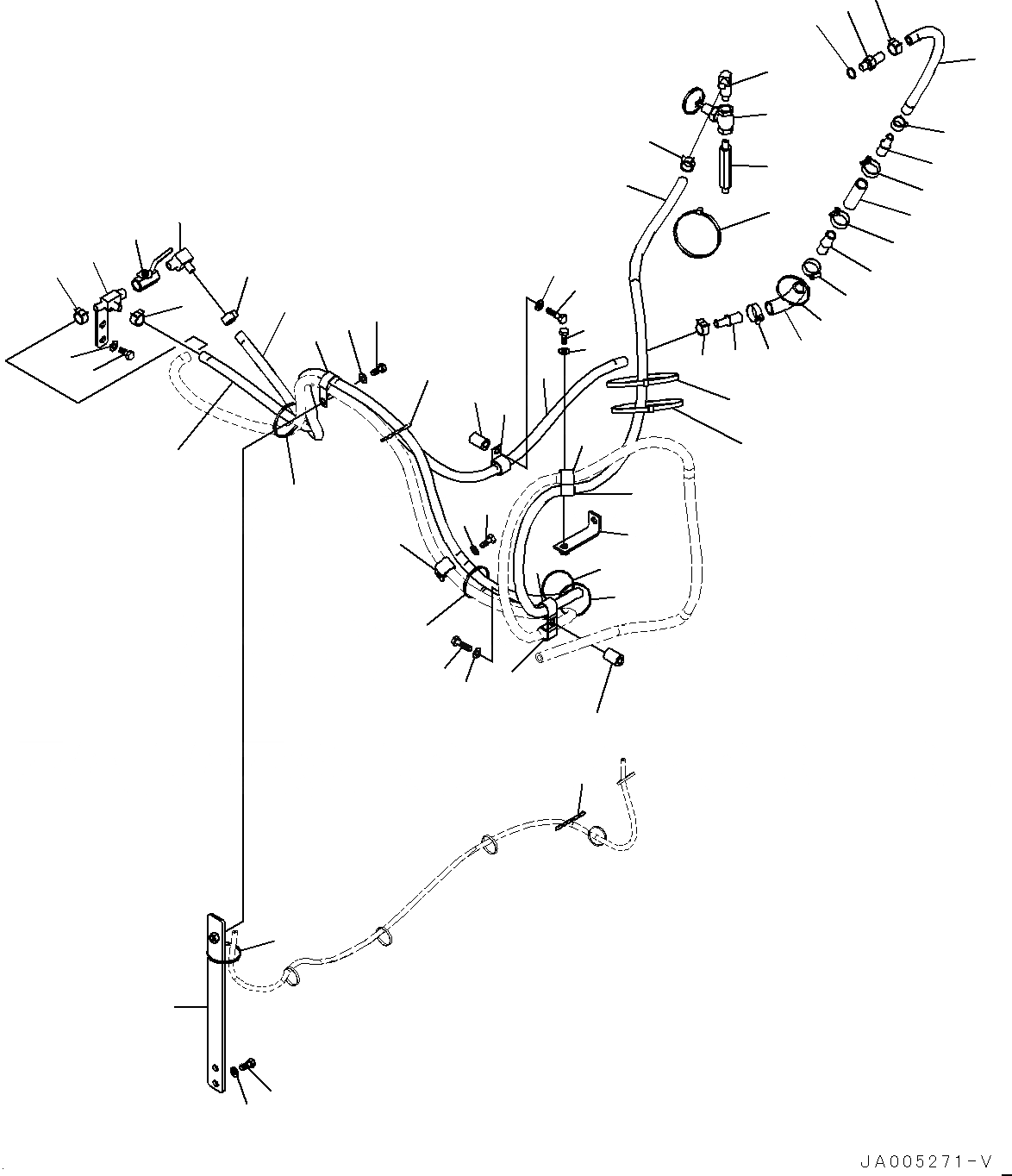 JA005271-V