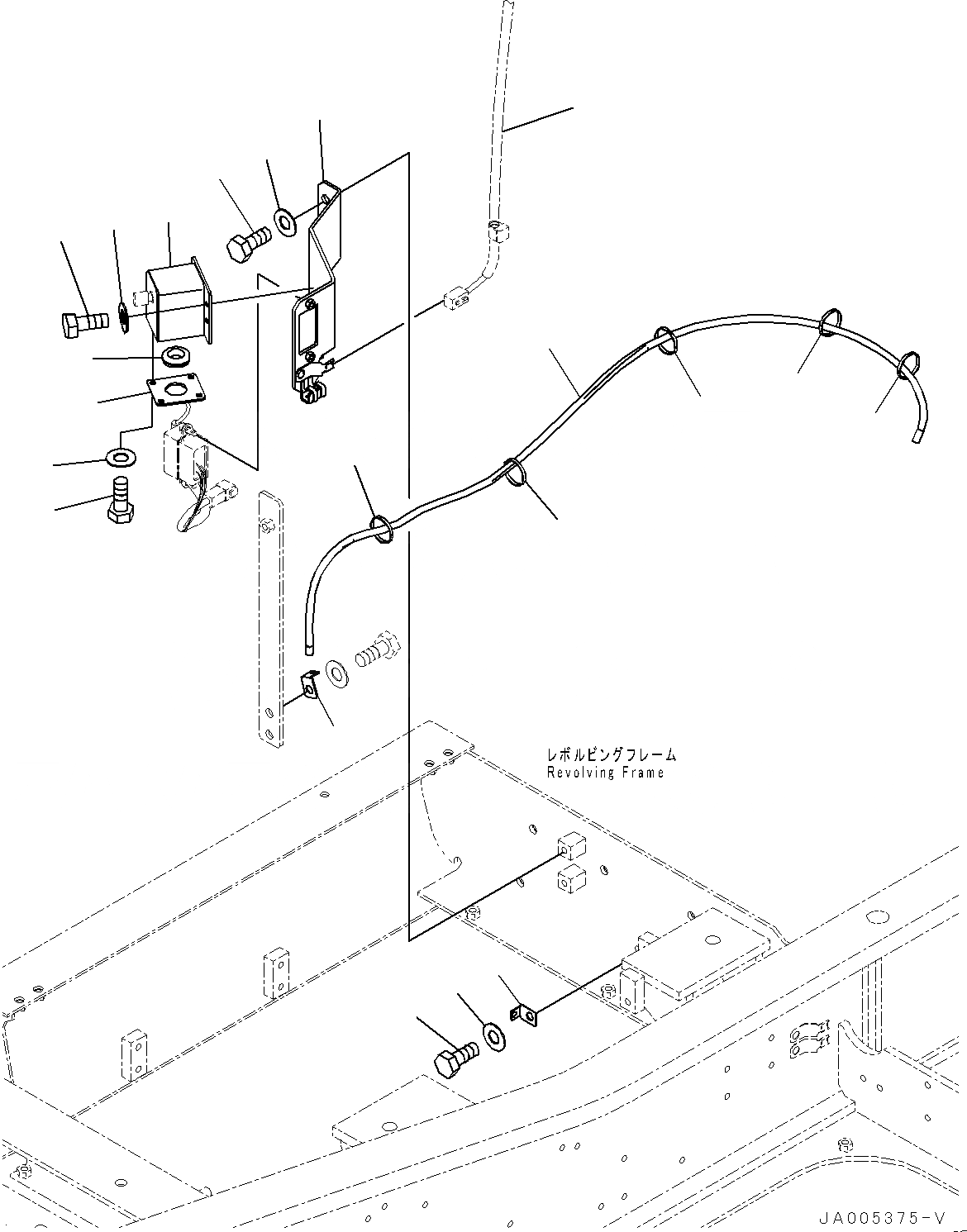 レボルビングフレーム
Revolving Frame

JA005375-V