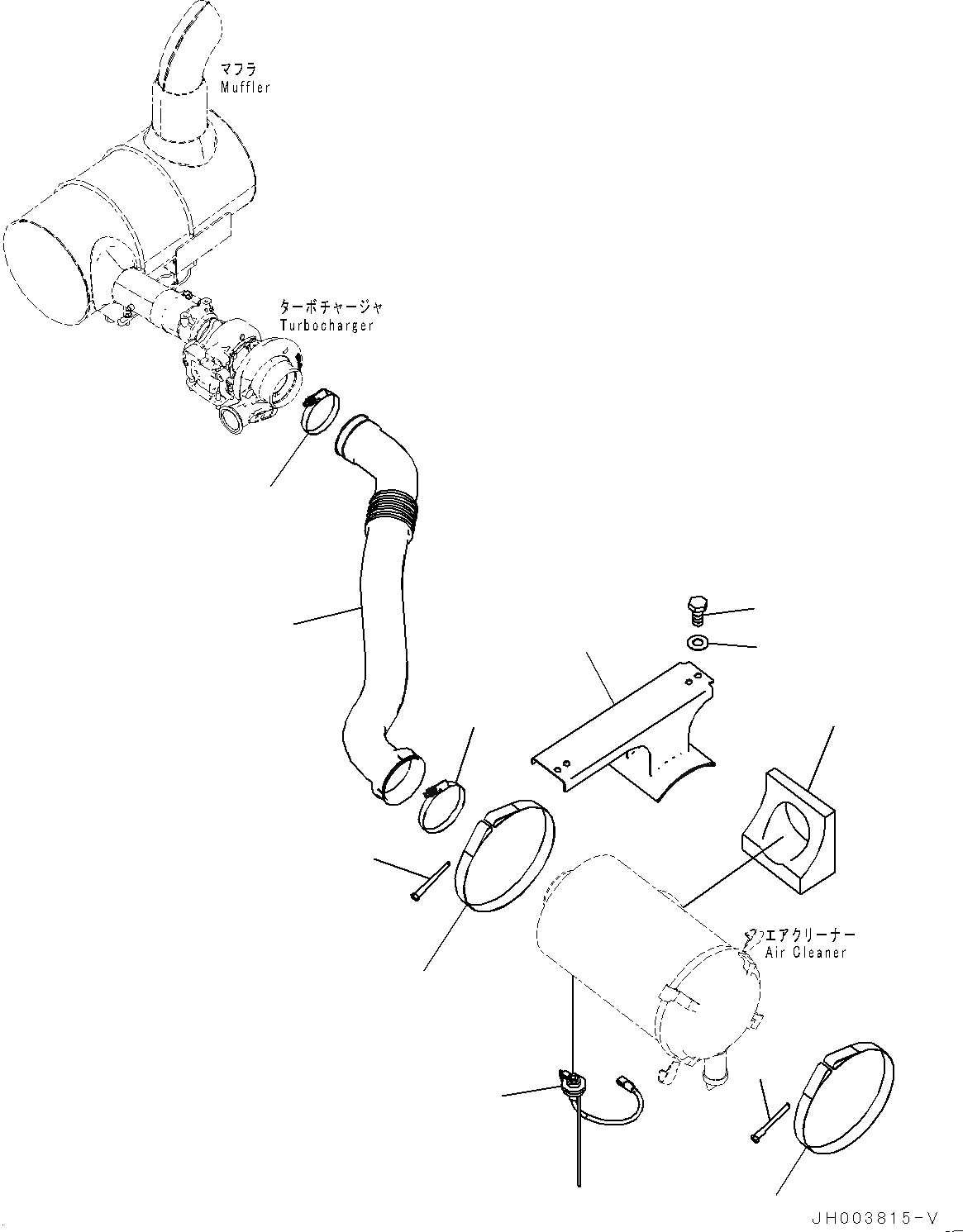 マフラ
Muffler

ターボチャージャ
Turbocharger

エアクリーナー
Air Cleaner

JH003815-V