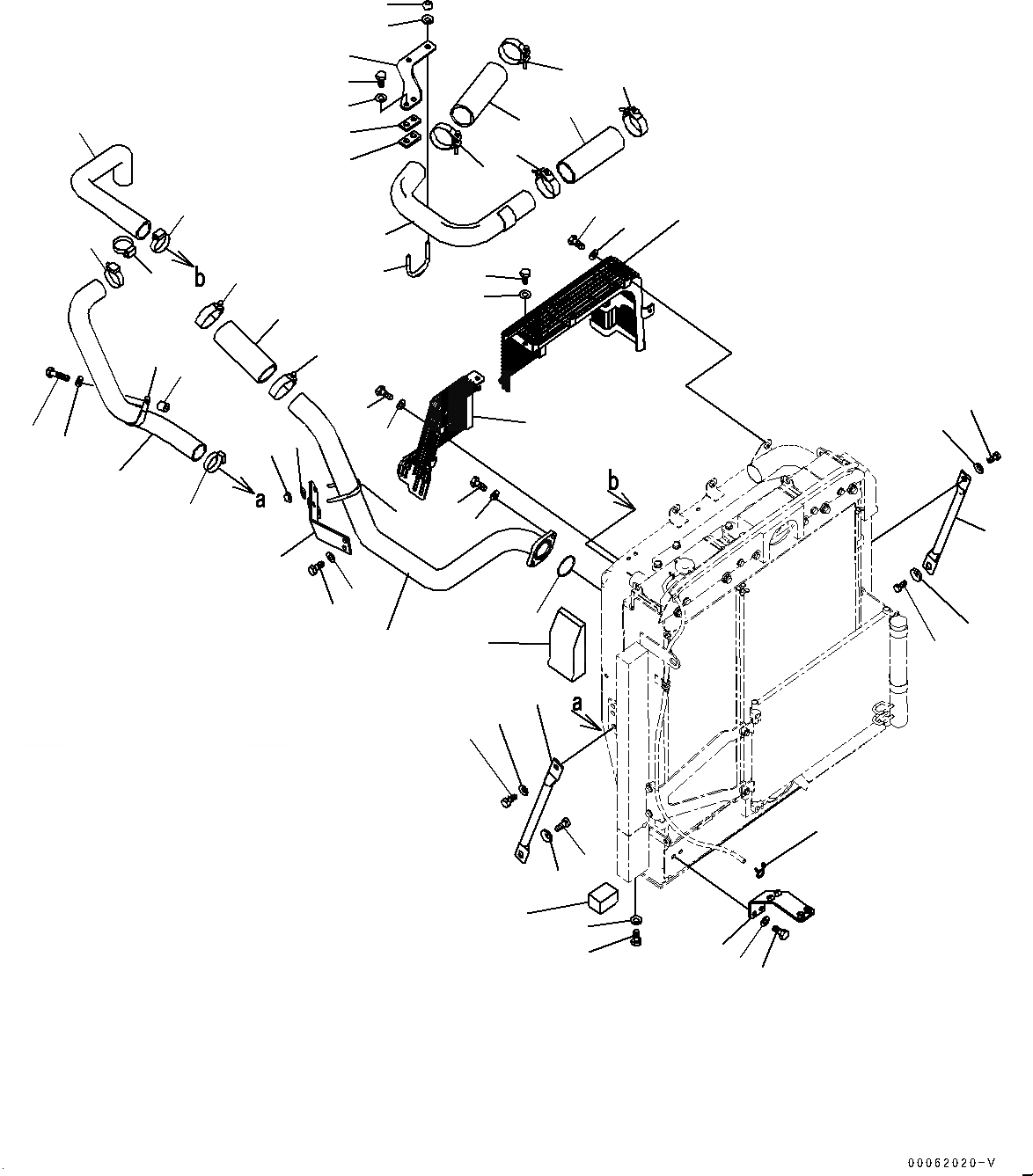 b
a
b
a
00062020-V