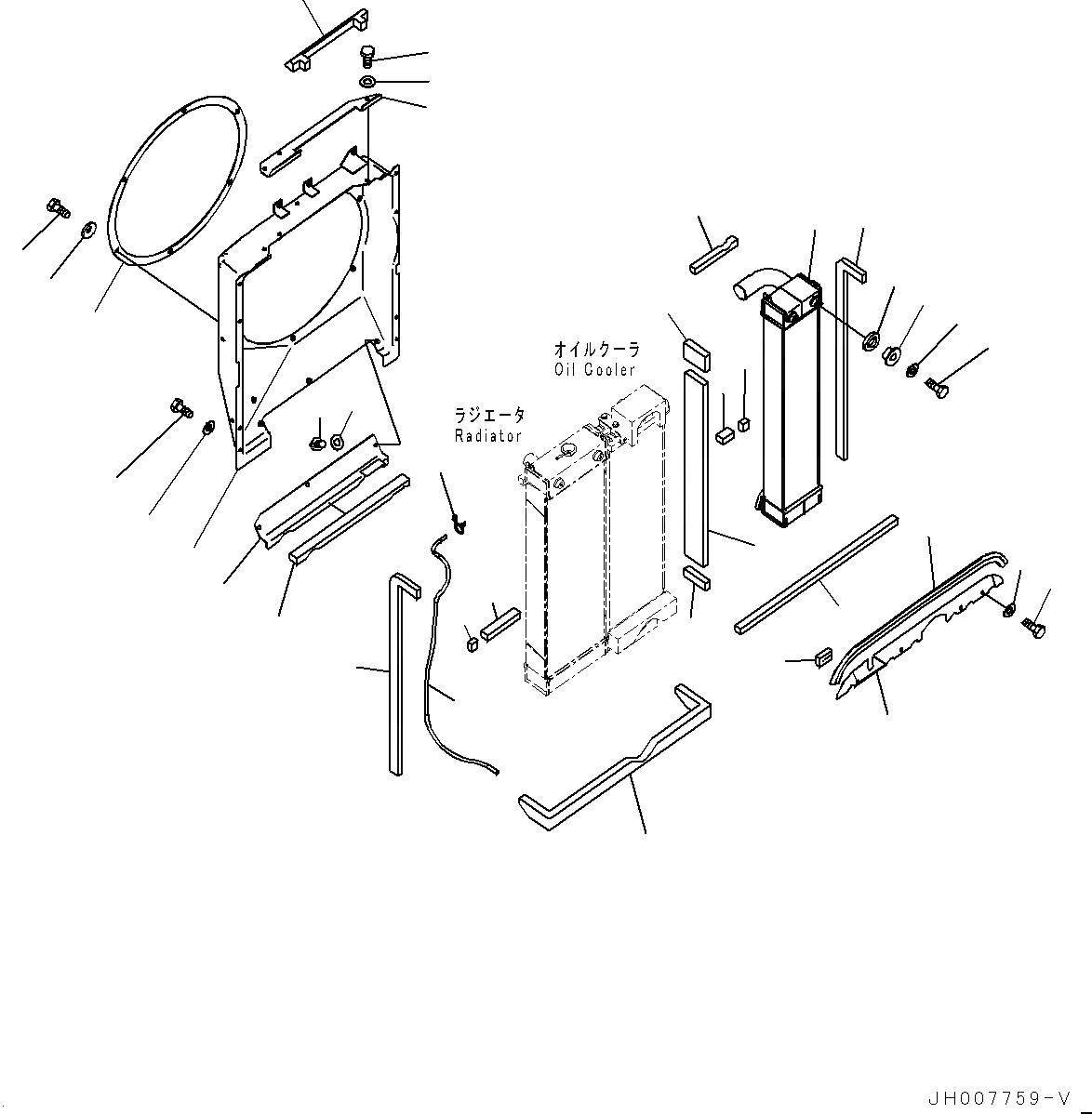 オイルクーラ
Oil Cooler

ラジエータ
Radiator

JH007759-V