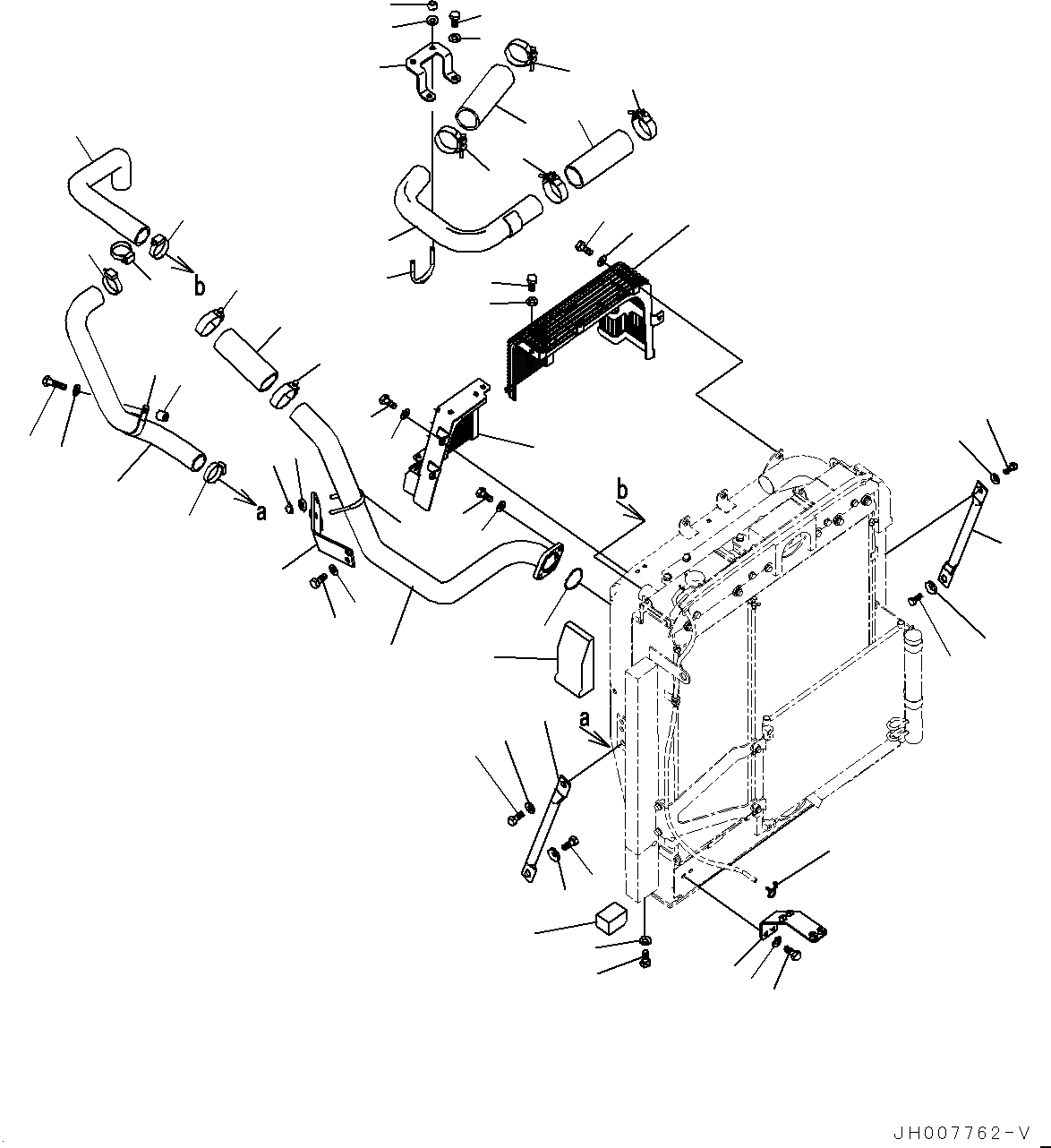 b

a

b

a

JH007762-V