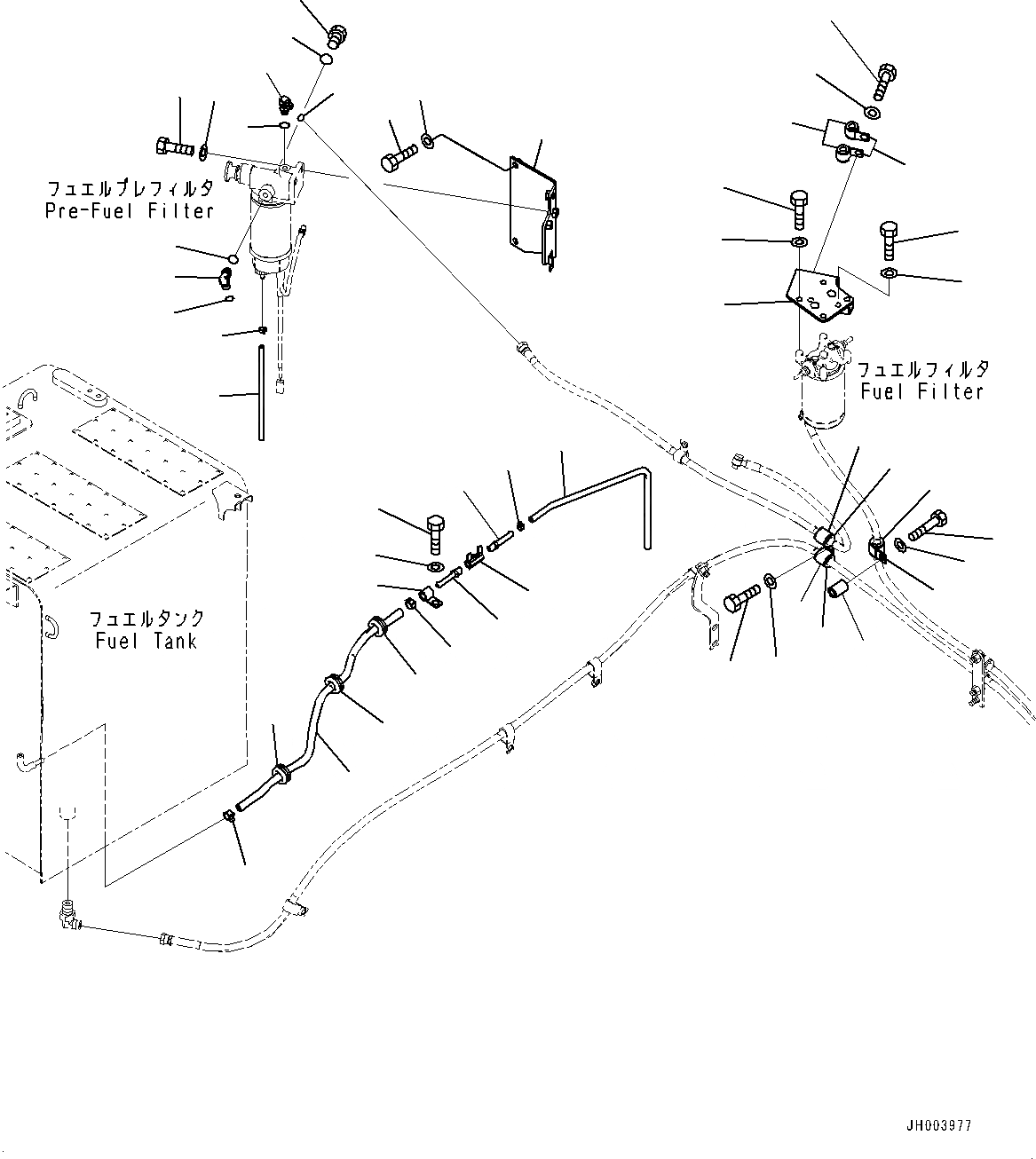 フュエルプレフィルタ
Pre-Fuel Filter

フュエルフィルタ
Fuel Filter

フュエルタンク
Fuel Tank

JH003977