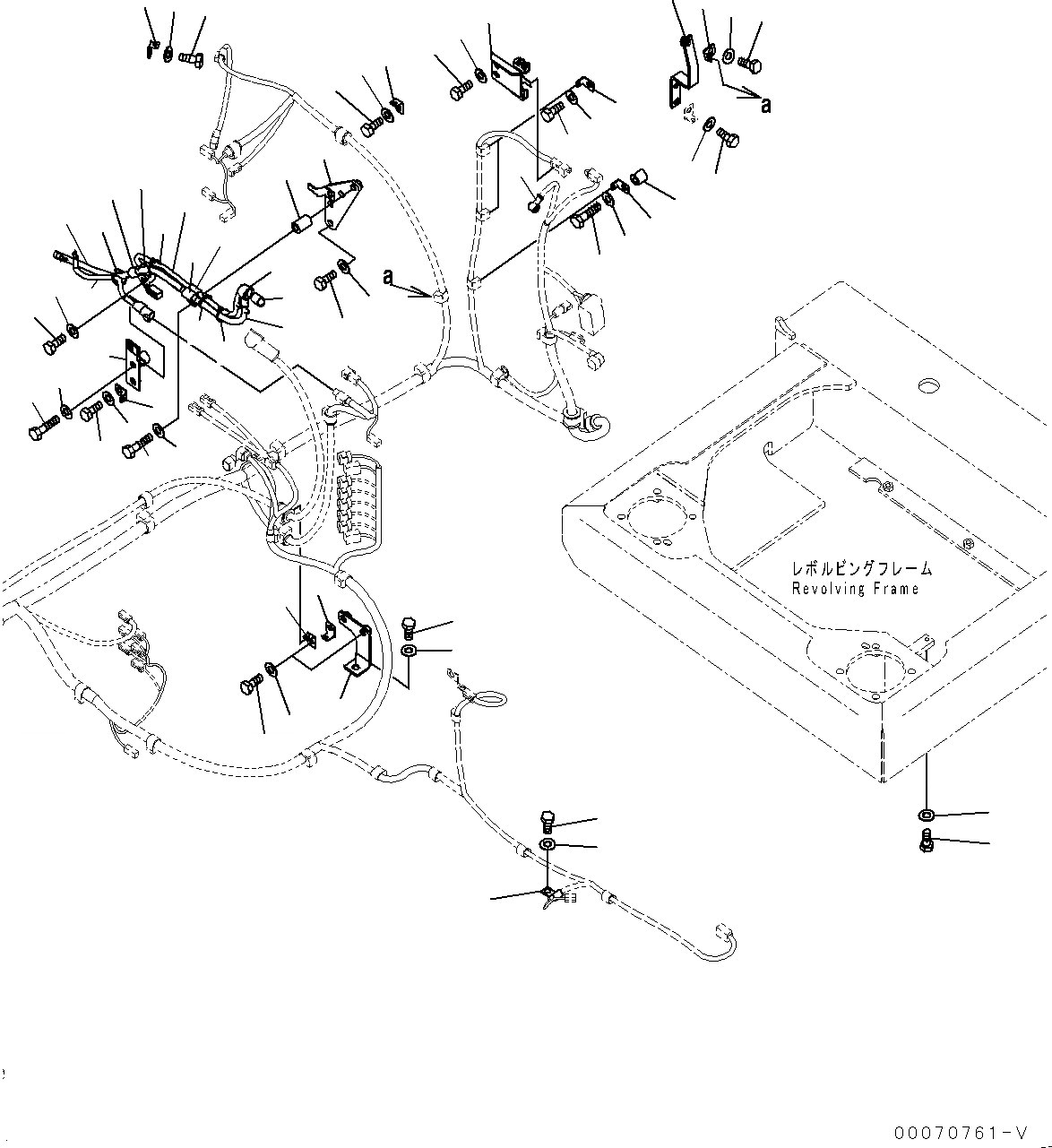 a

a

レボルビングフレーム
Revolving Frame

00070761-V