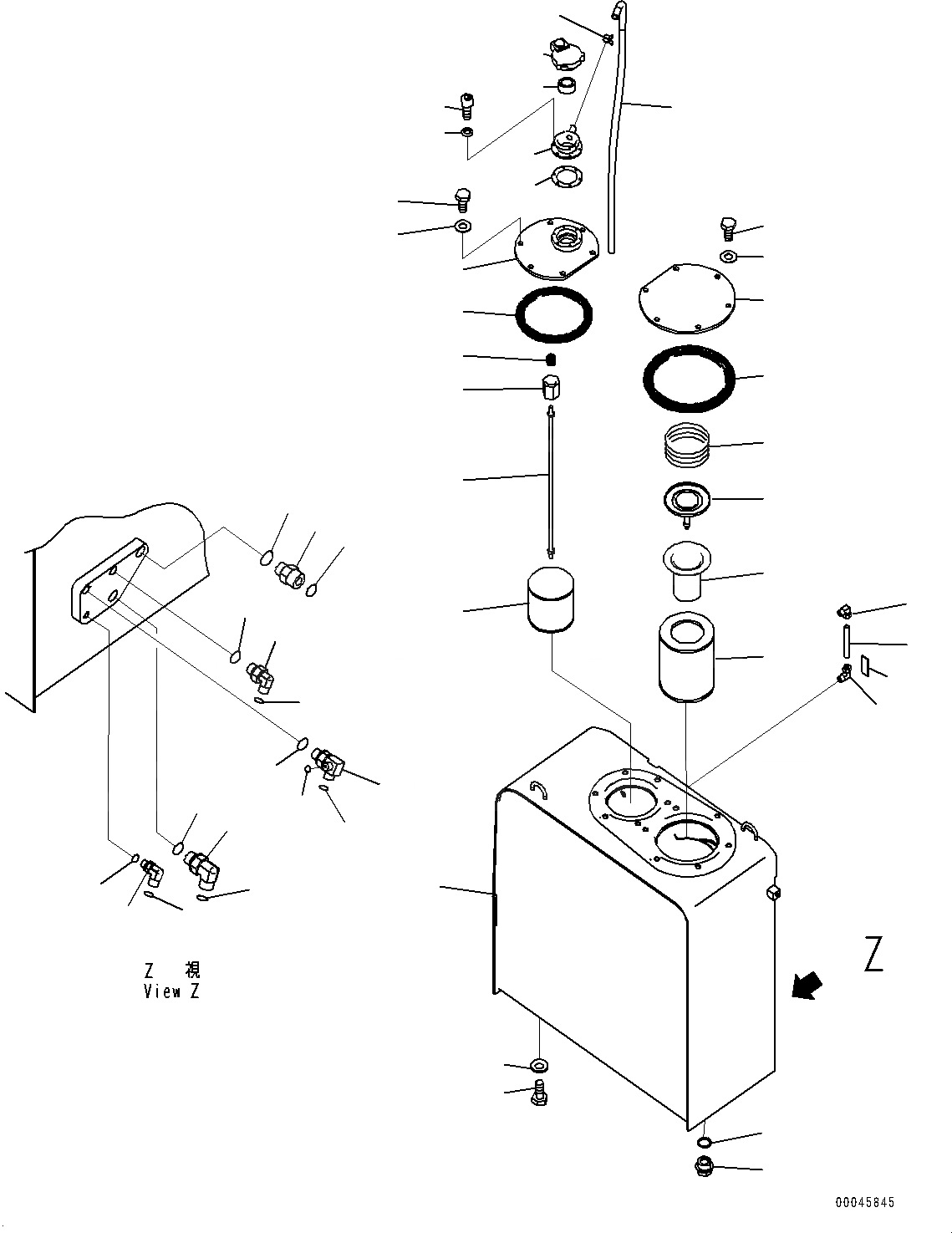 Z 視
View Z

Z

00045845