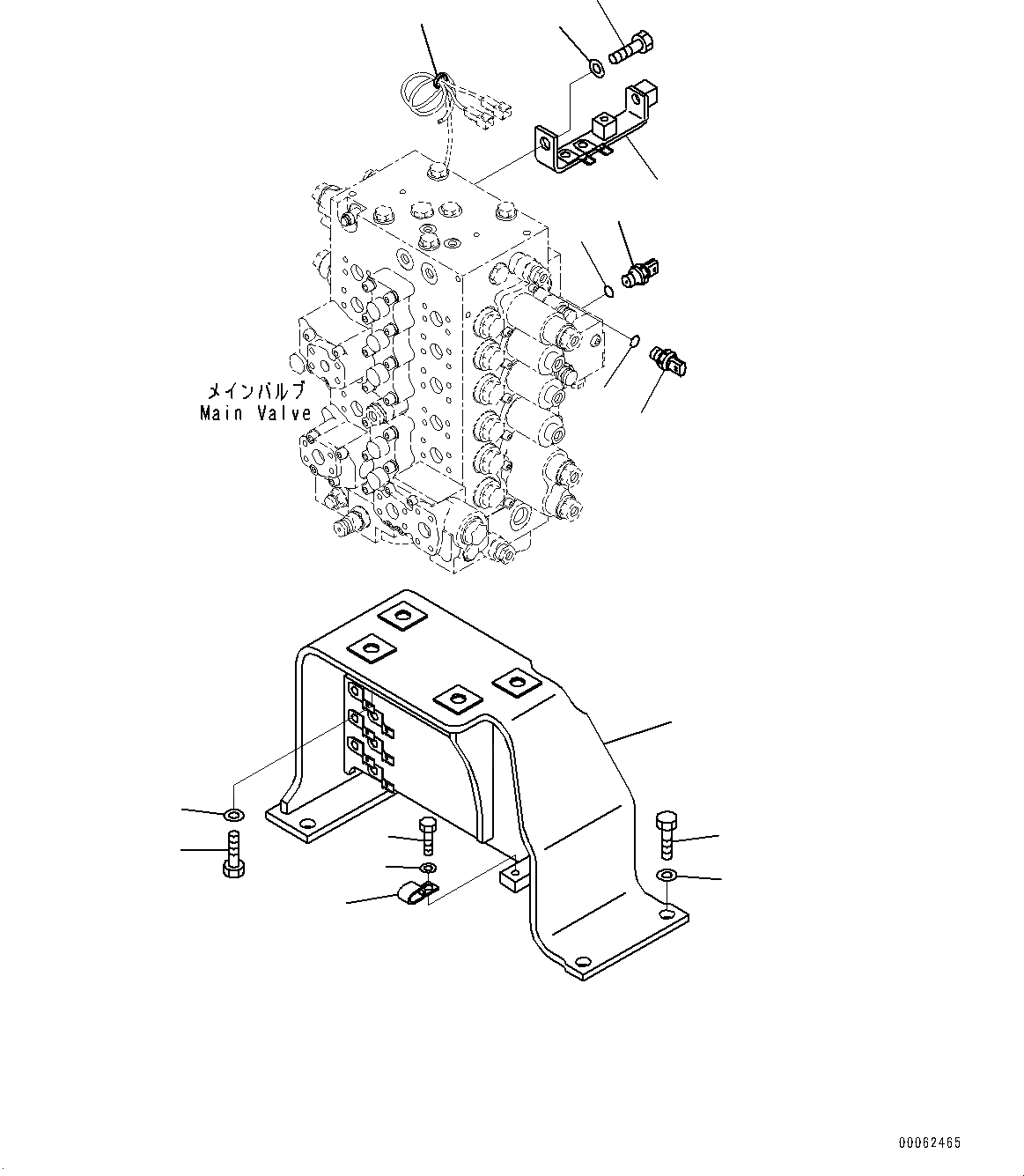 メインバルブ
Main Valve

00062465