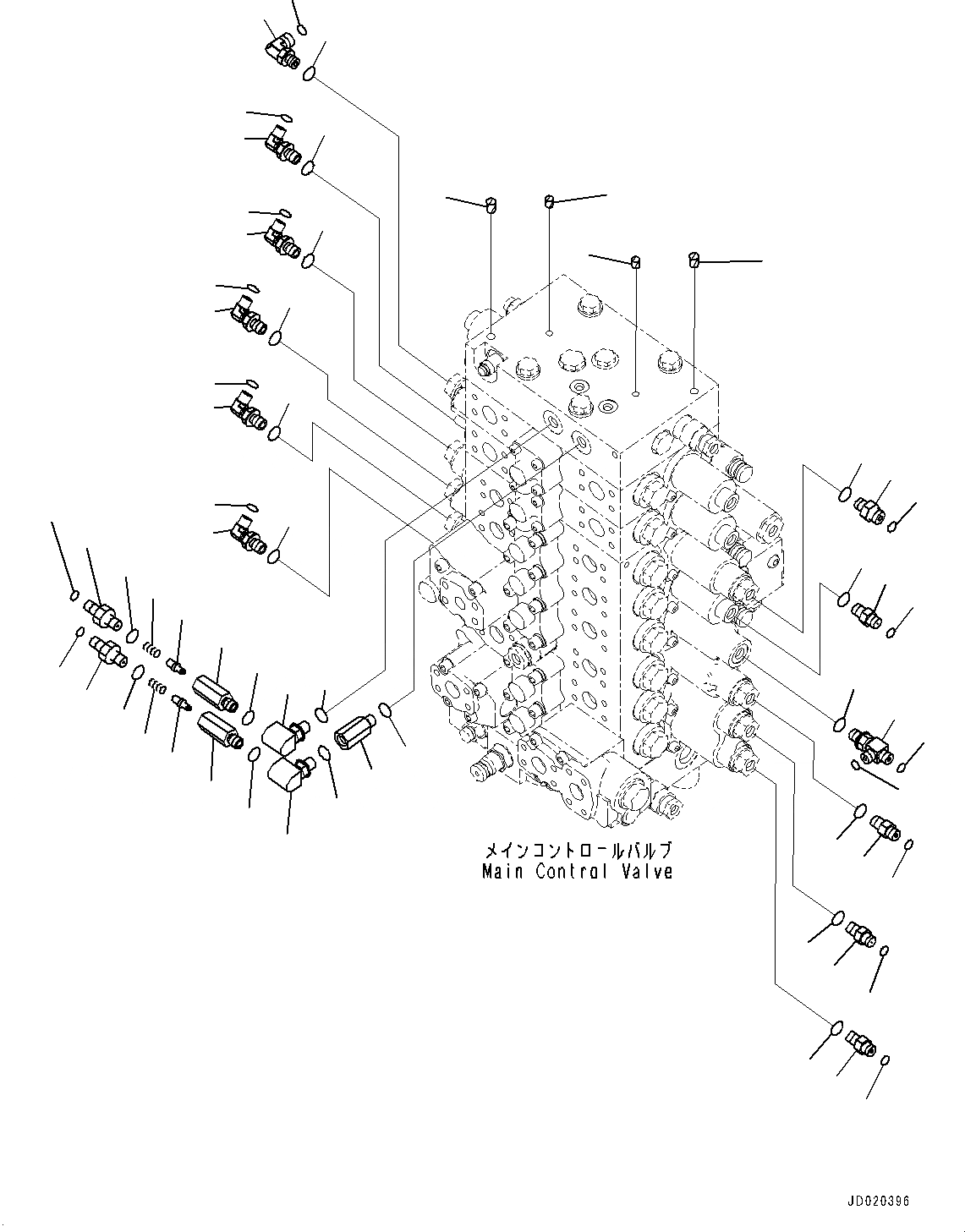 メインコントロールバルブ
Main Control Valve

JD020396