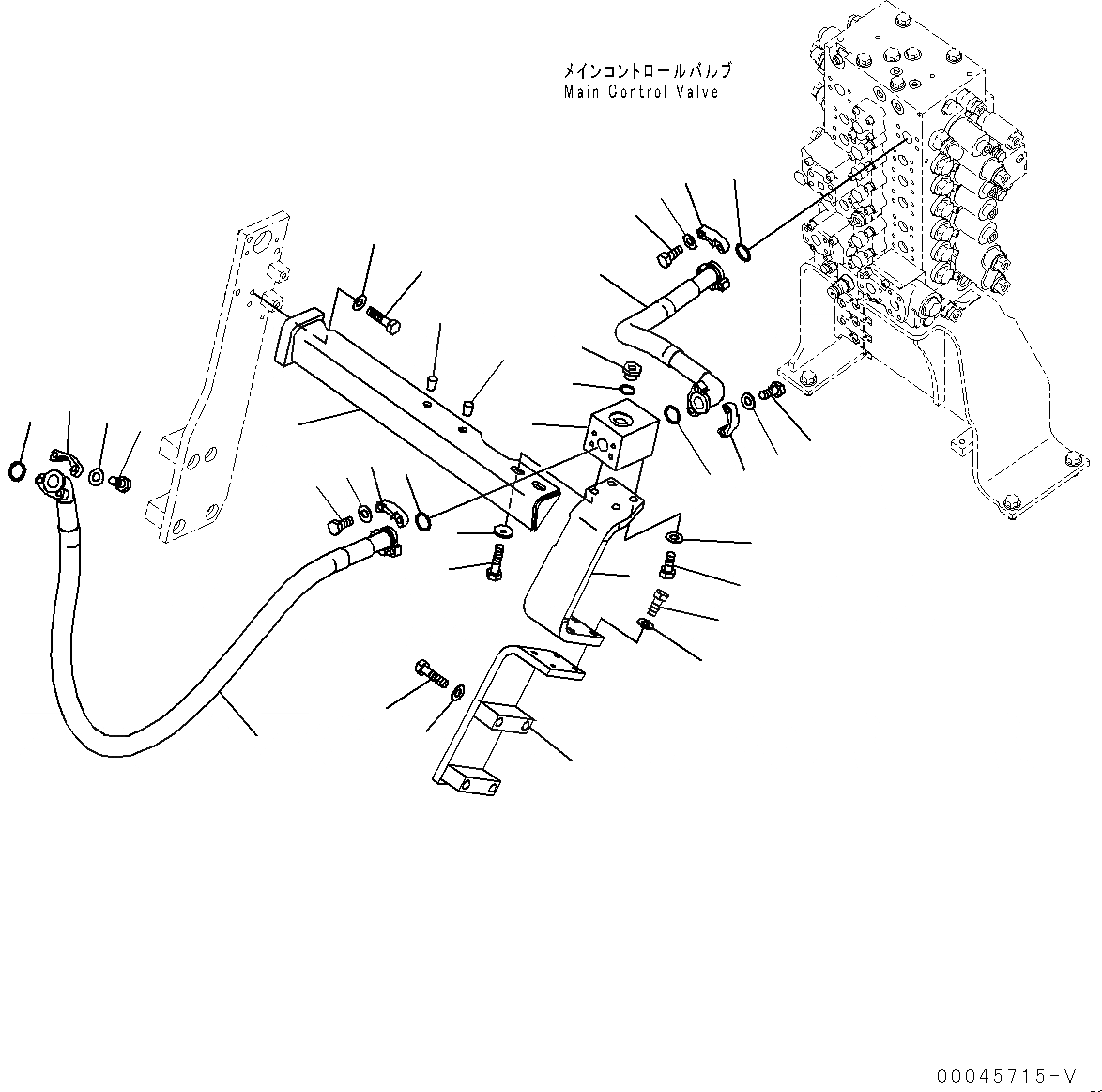 メインコントロールバルブ
Main Control Valve

00045715-V