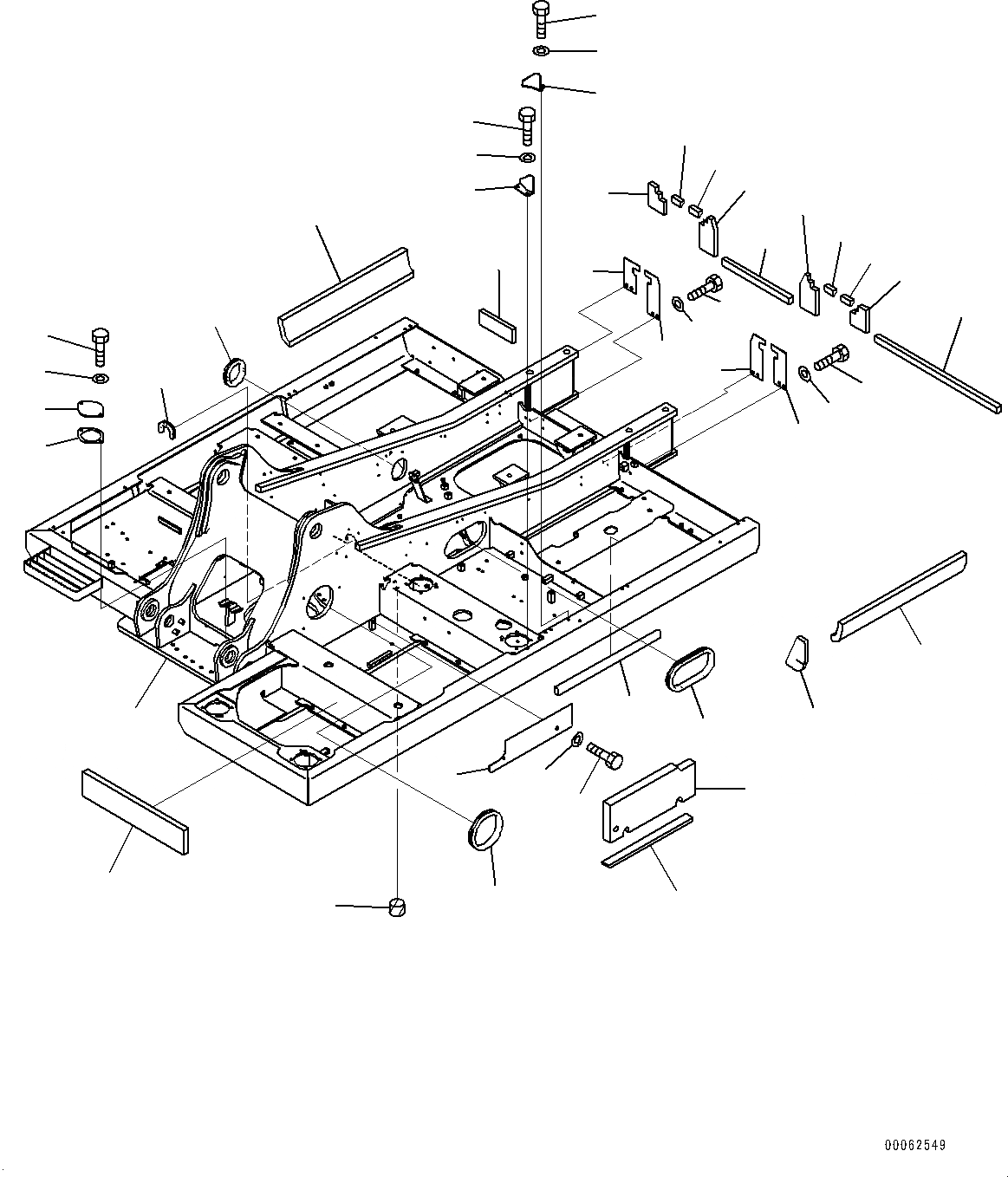 00062549