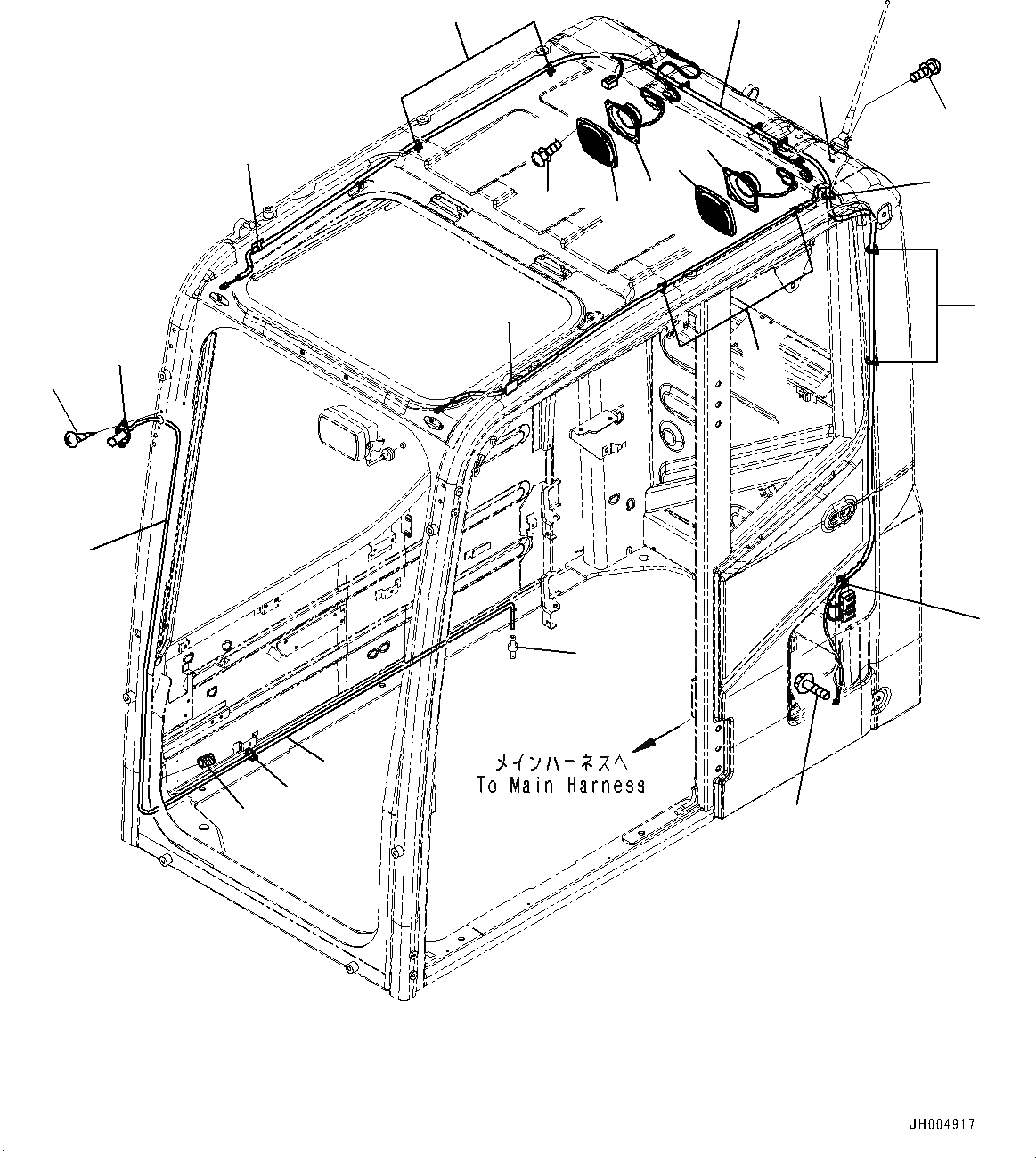 メインハーネスへ
To Main Harness

JH004917