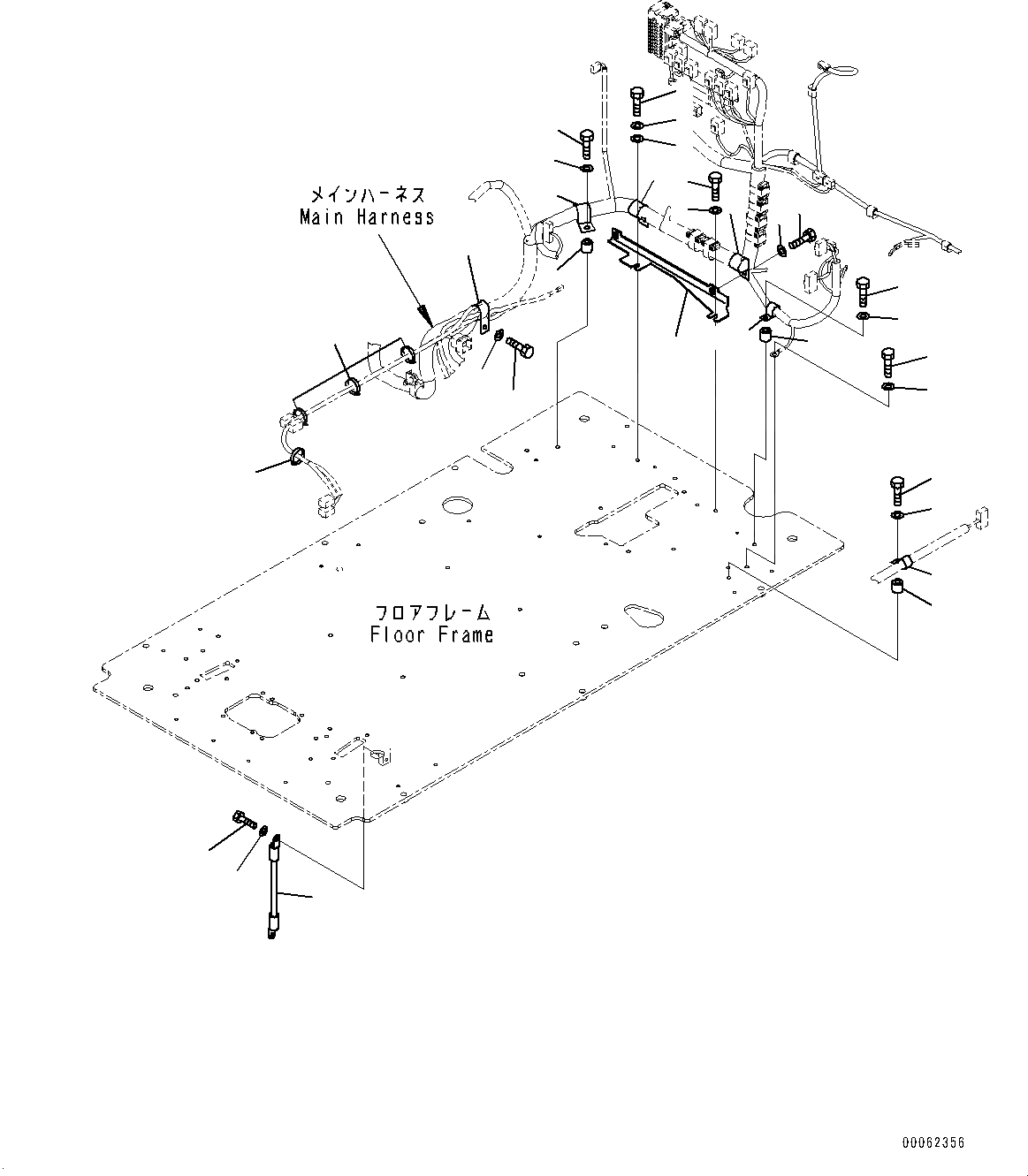 メインハーネス
Main Harness

フロアフレーム
Floor Frame

00062356