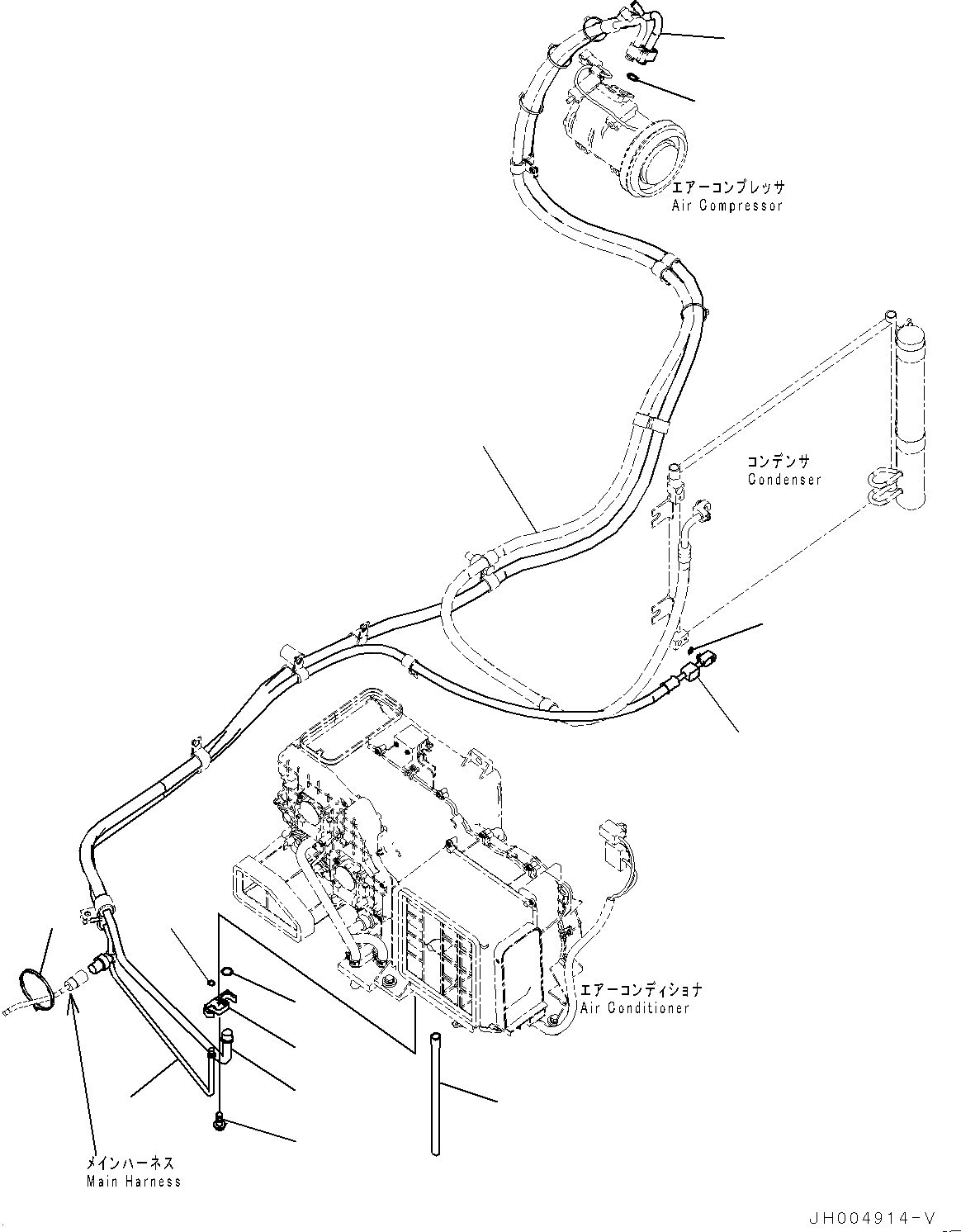 エアーコンプレッサ
Air Compressor

コンデンサ
Condenser

エアーコンディショナ
Air Conditioner

メインハーネス
Main Harness

JH004914-V