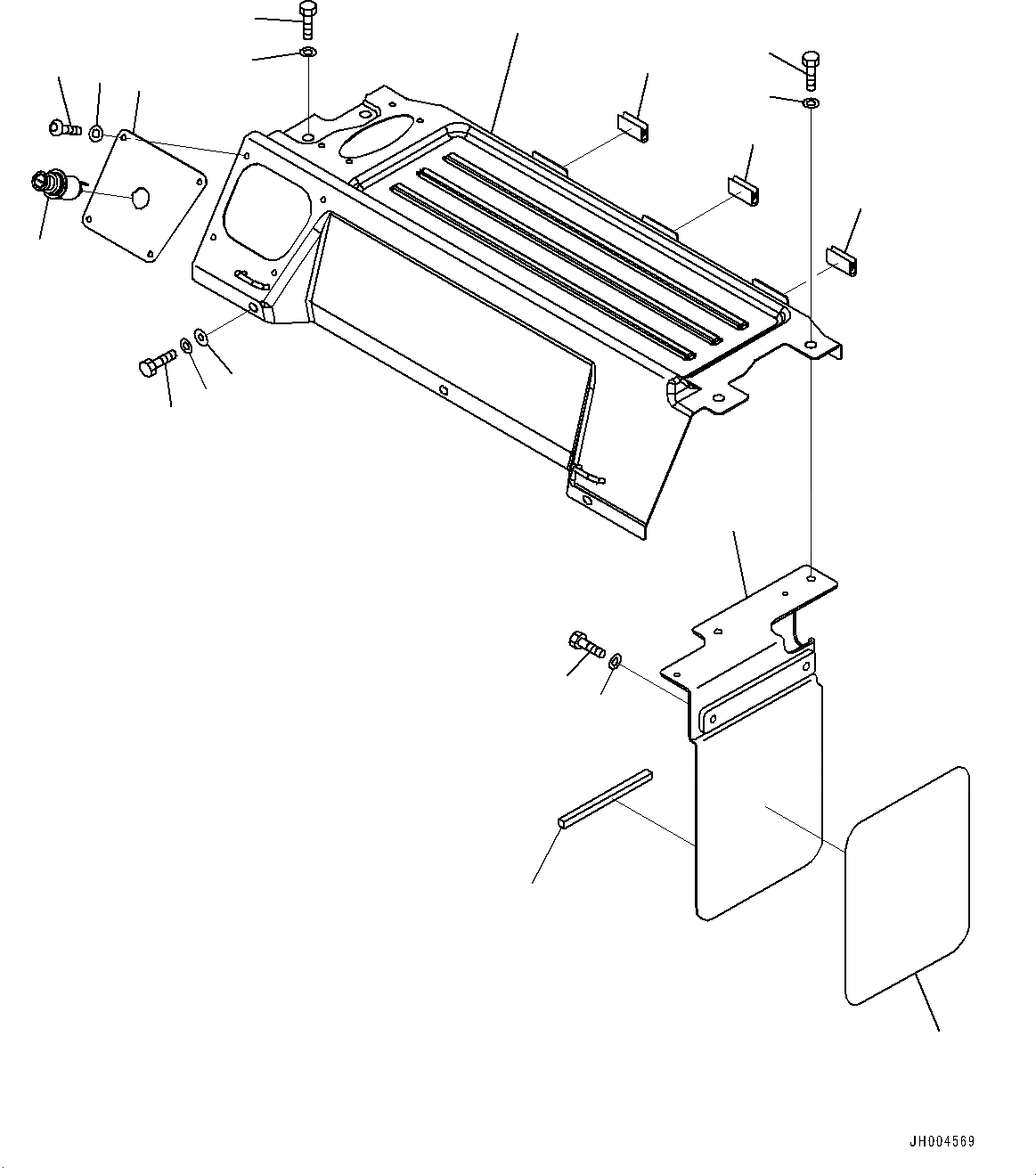 JH004569