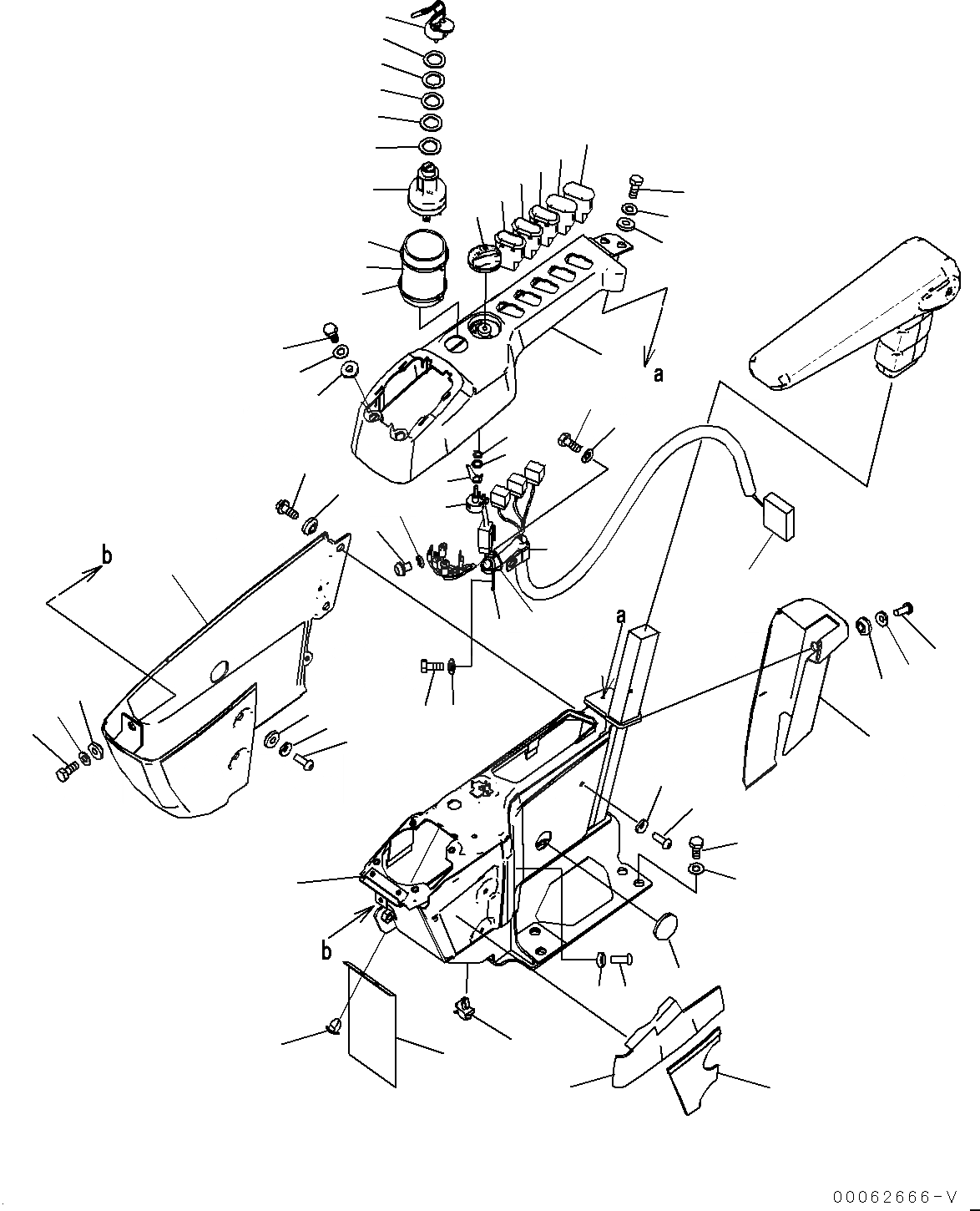 a

b

a

b

00062666-V