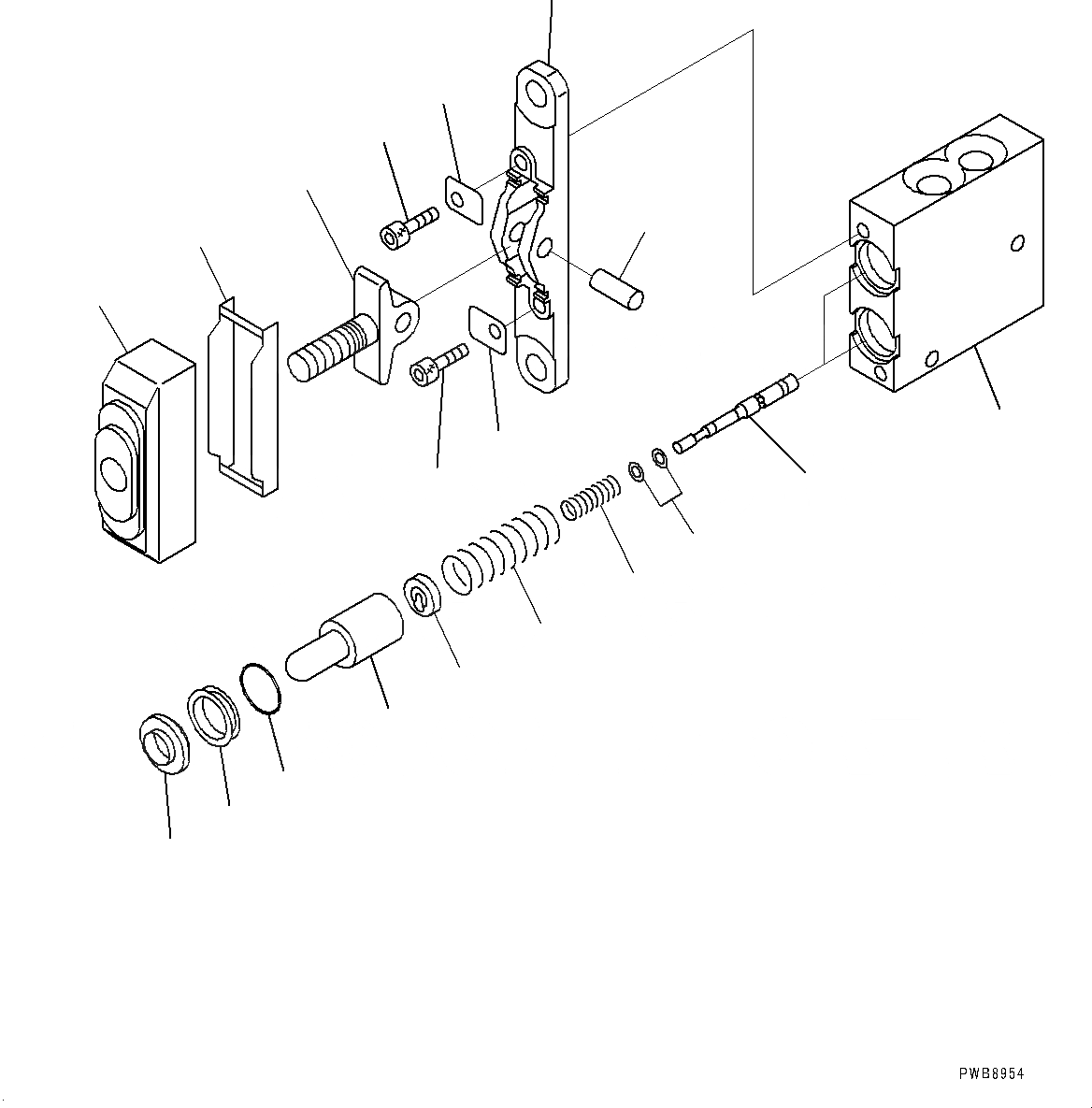 PWB8954