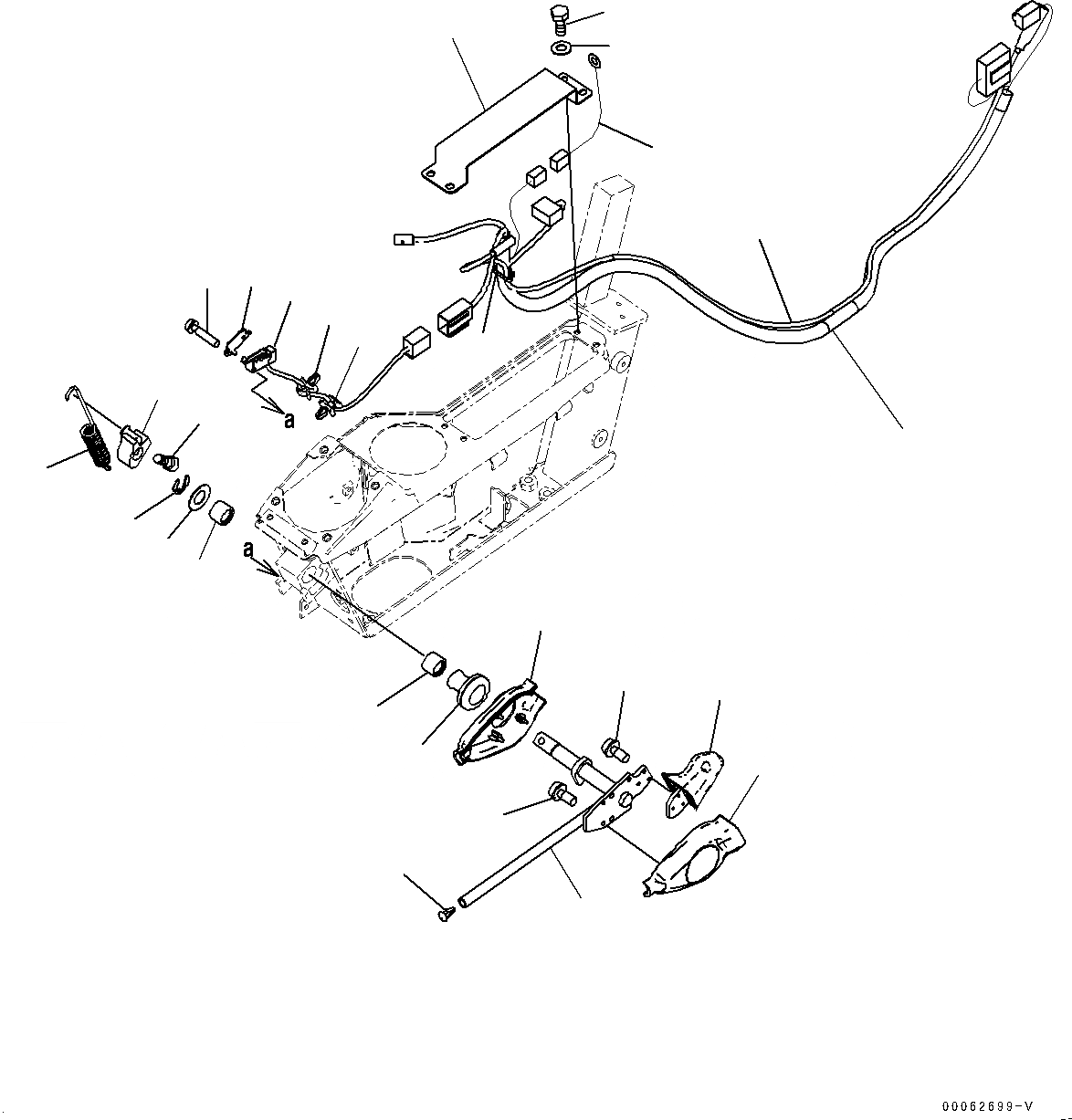 a

a

00062699-V