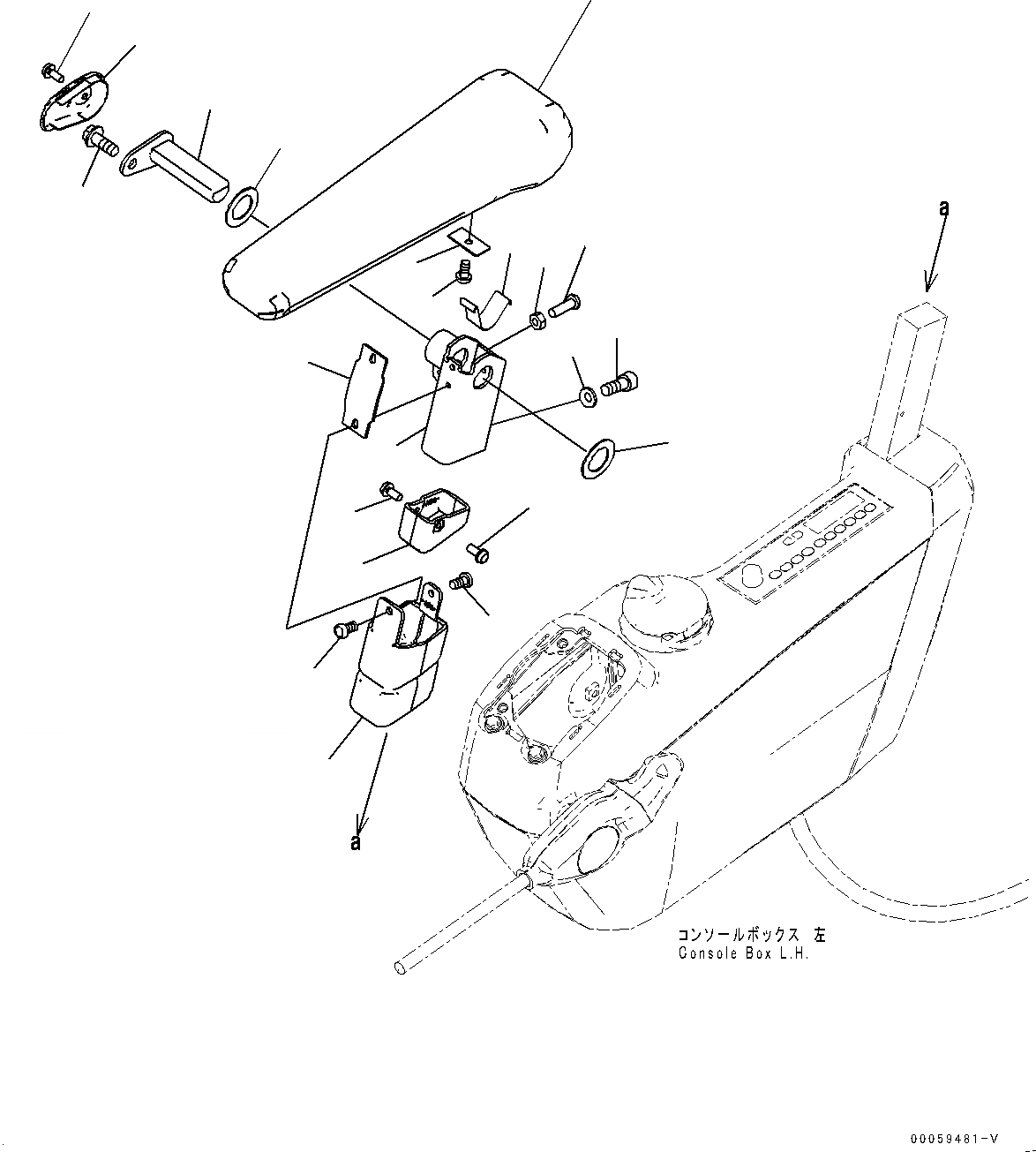 a

a

コンソールボックス 左
Console Box L.H.

00059481-V