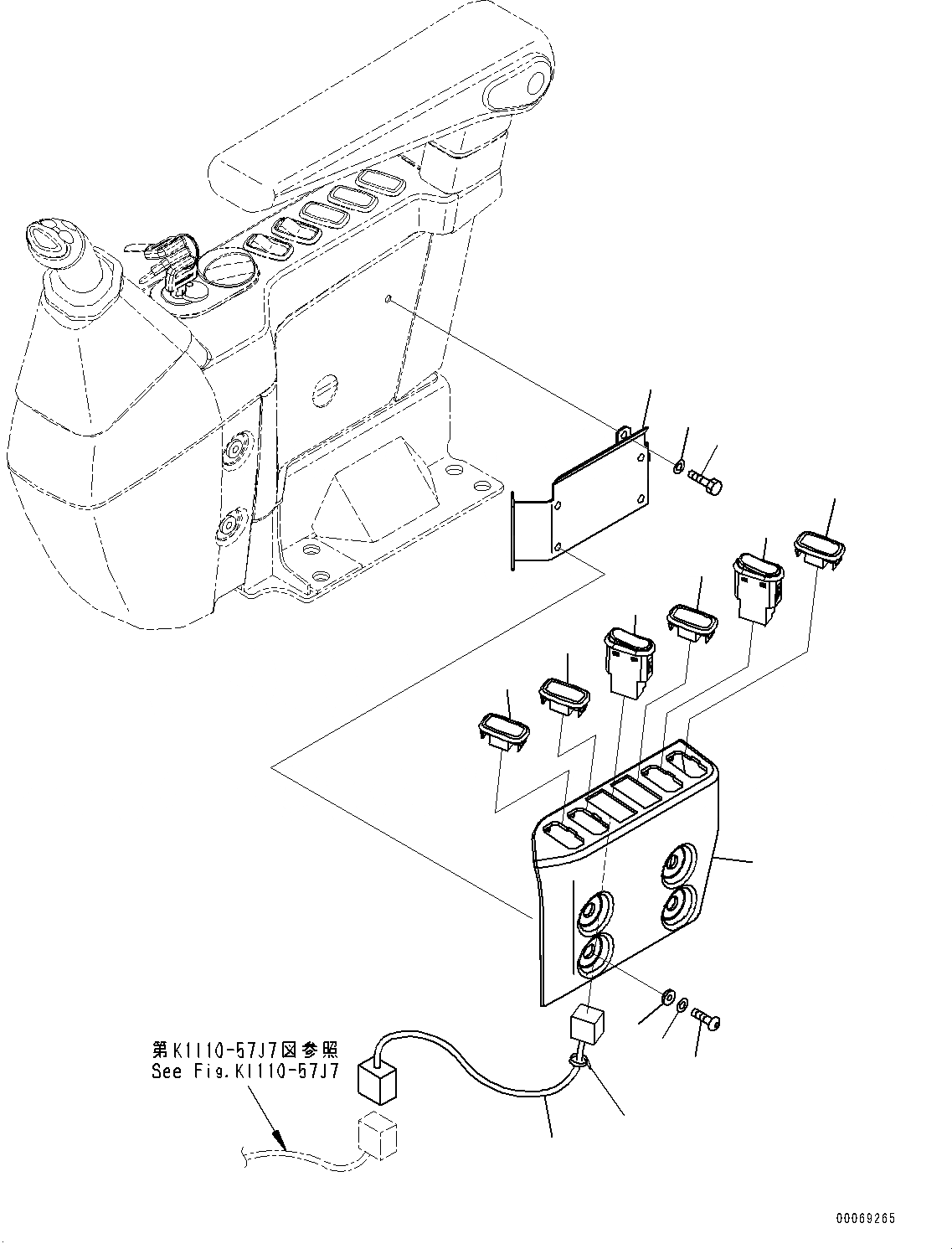 第K1110-57J7図参照
See Fig.K1110-57J7

00069265