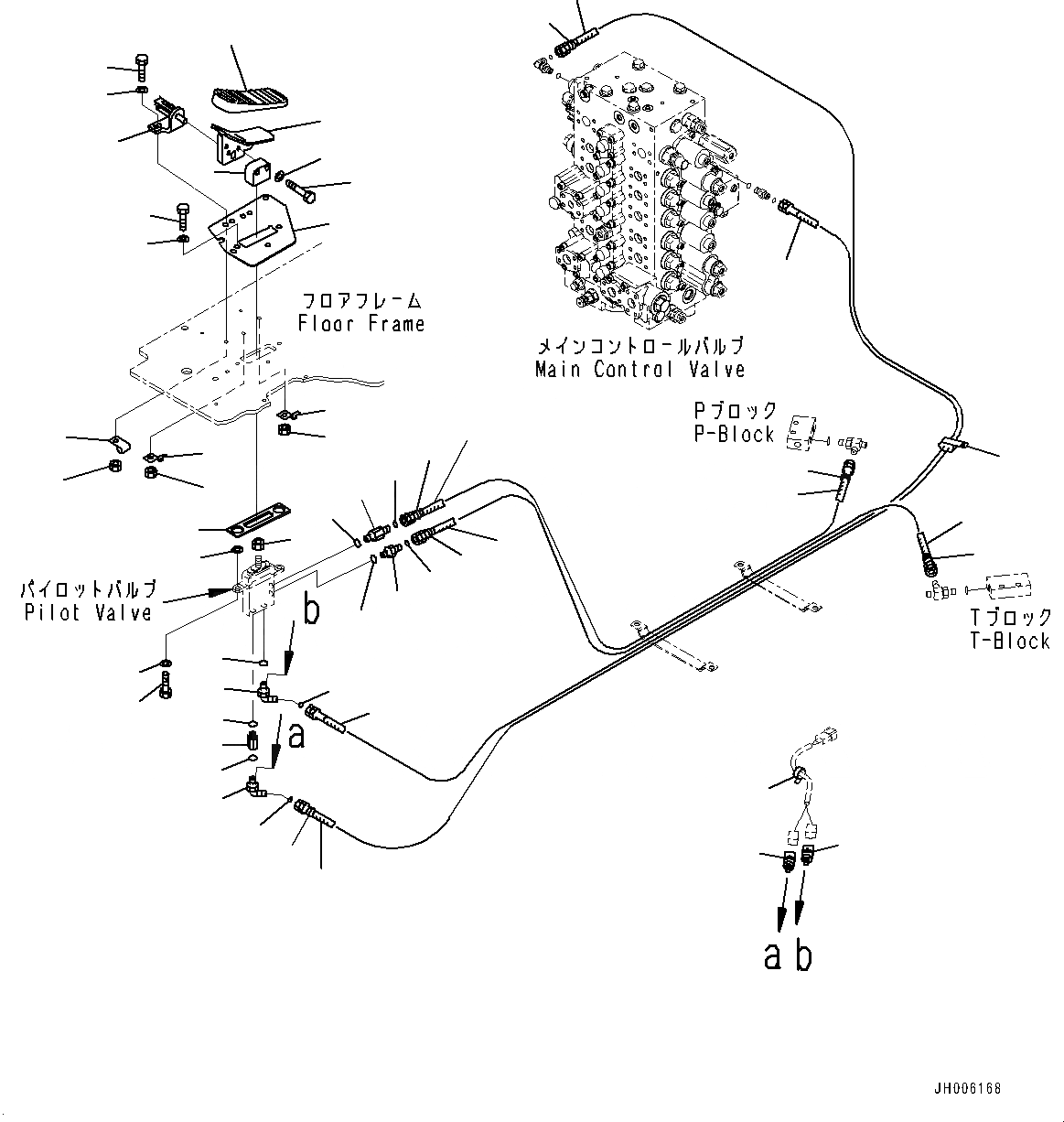 フロアフレーム
Floor Frame

メインコントロールバルブ
Main Control Valve

Pブロック
P-Block

パイロットバルブ
Pilot Valve

b

a

Tブロック
T-Block

a b

JH006168