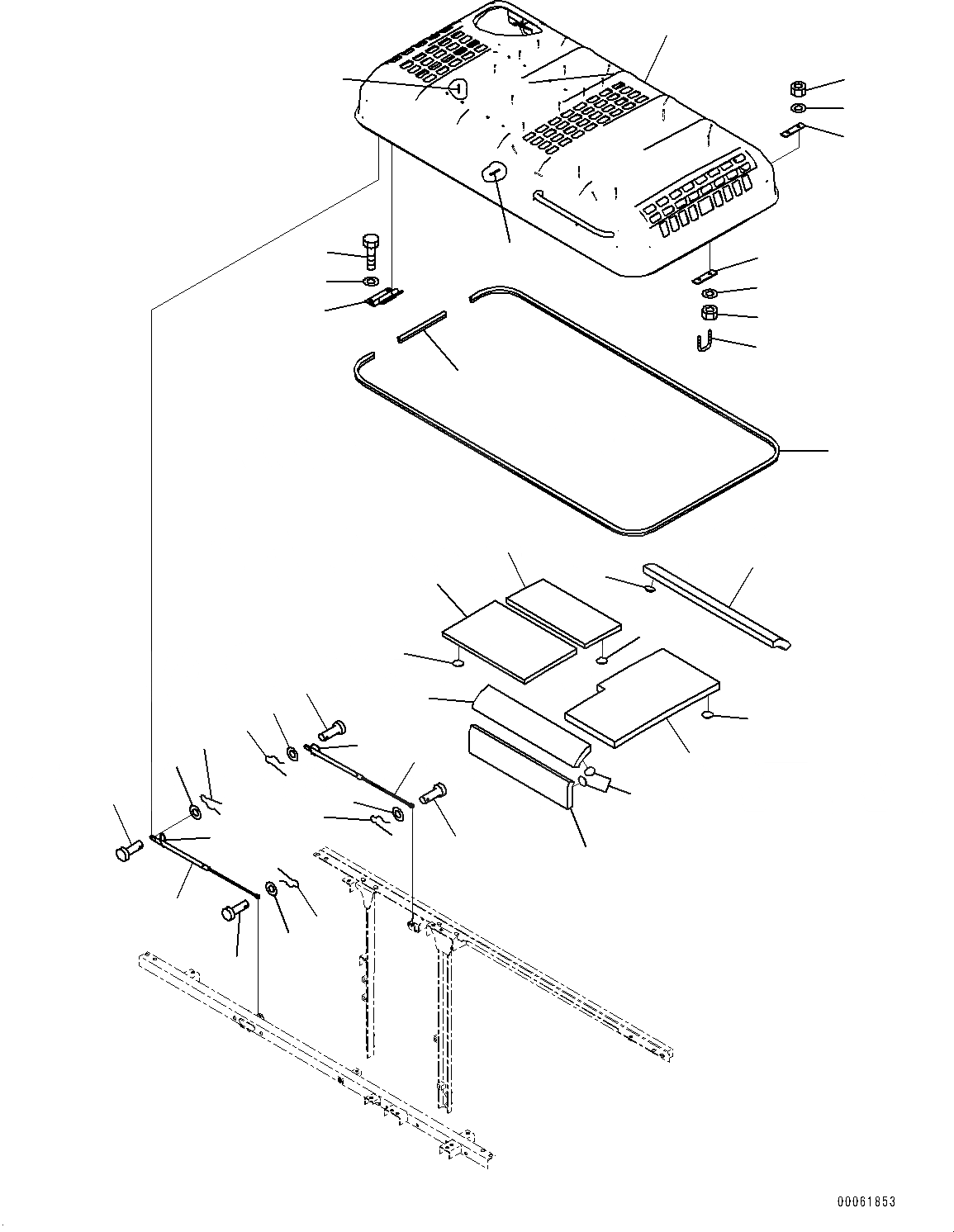 00061853