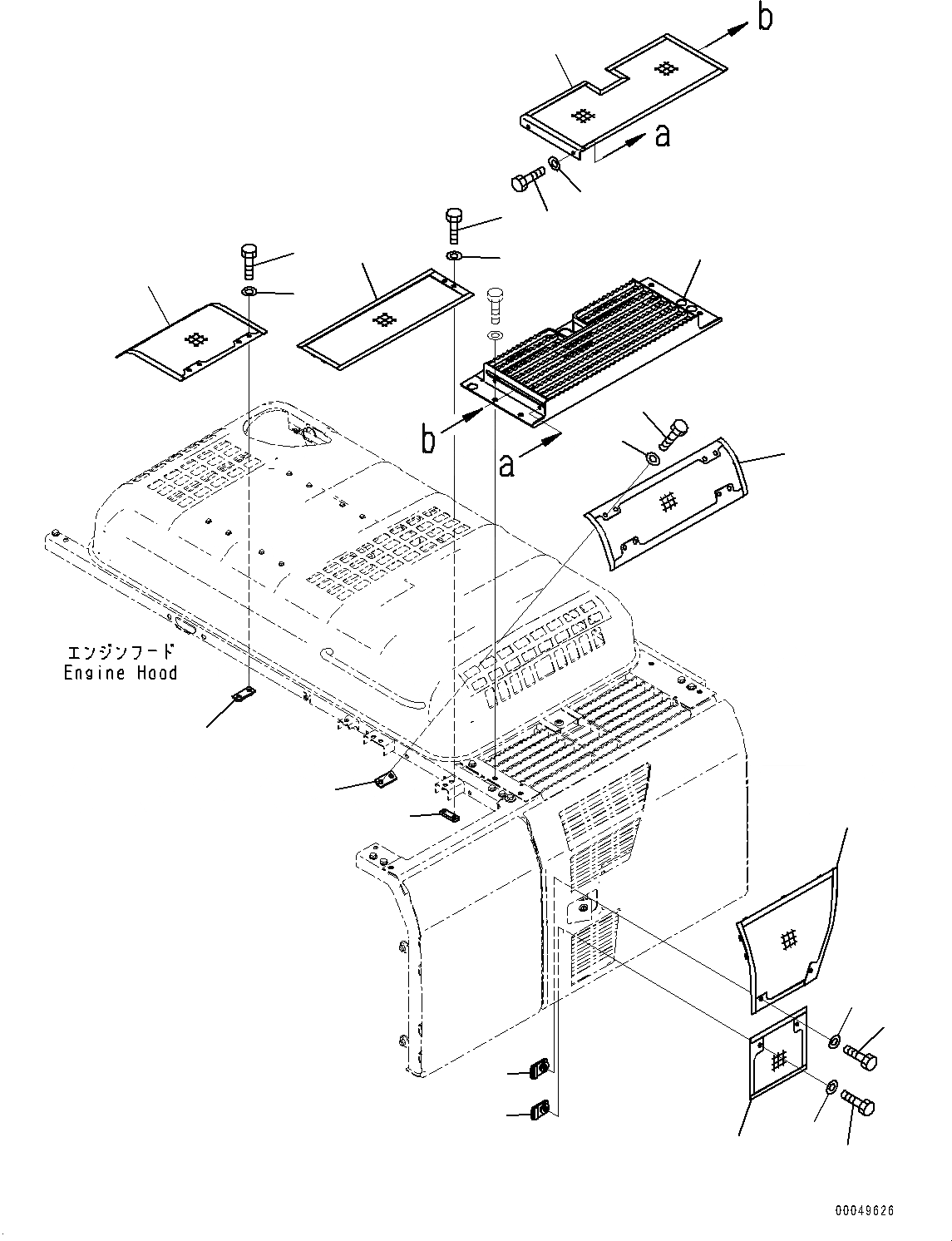 b
a
b
a
エンジンフード
Engine Hood
00049626