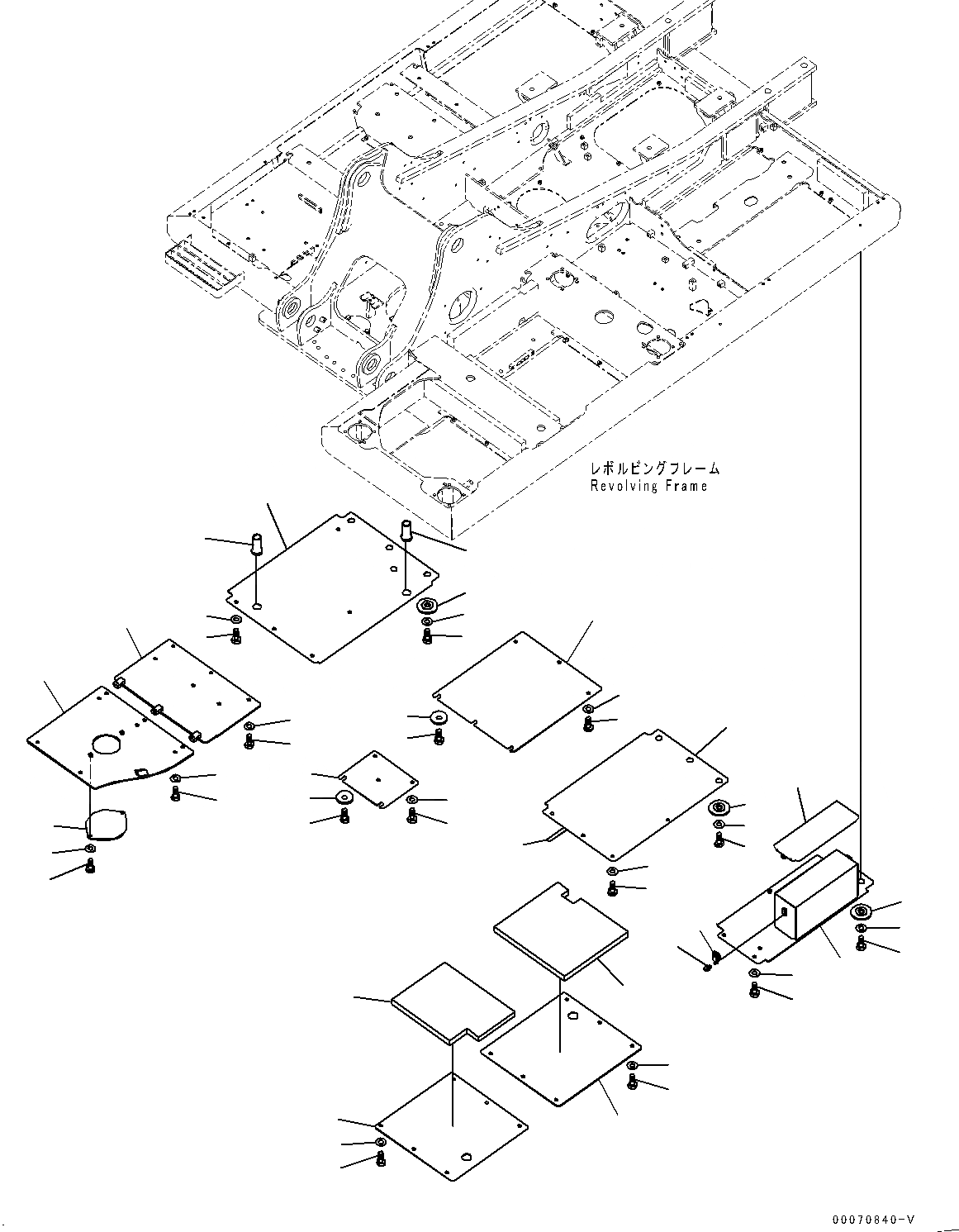 レボルビングフレーム
Revolving Frame

00070840-V