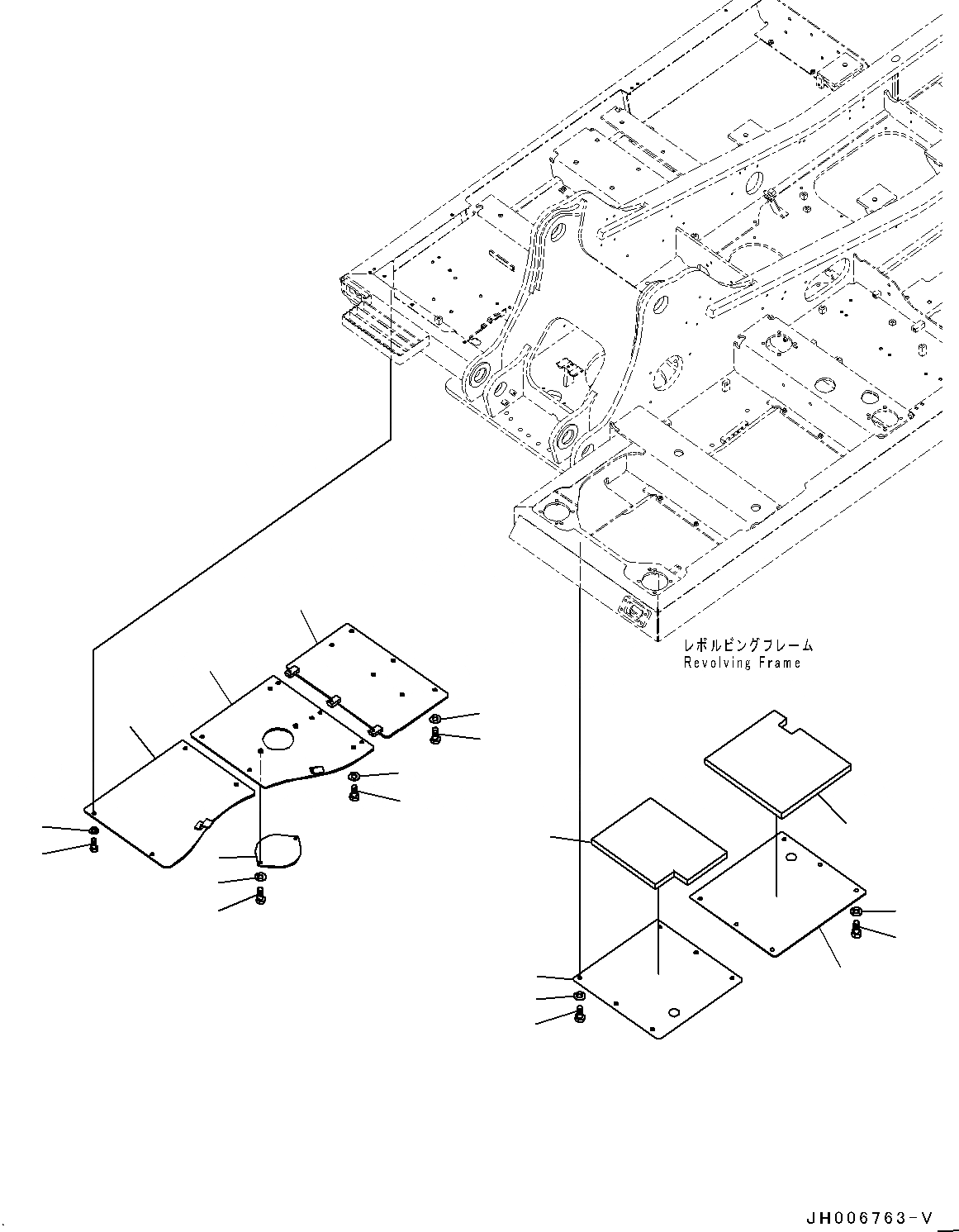 レボルビングフレーム
Revolving Frame

JH006763-V