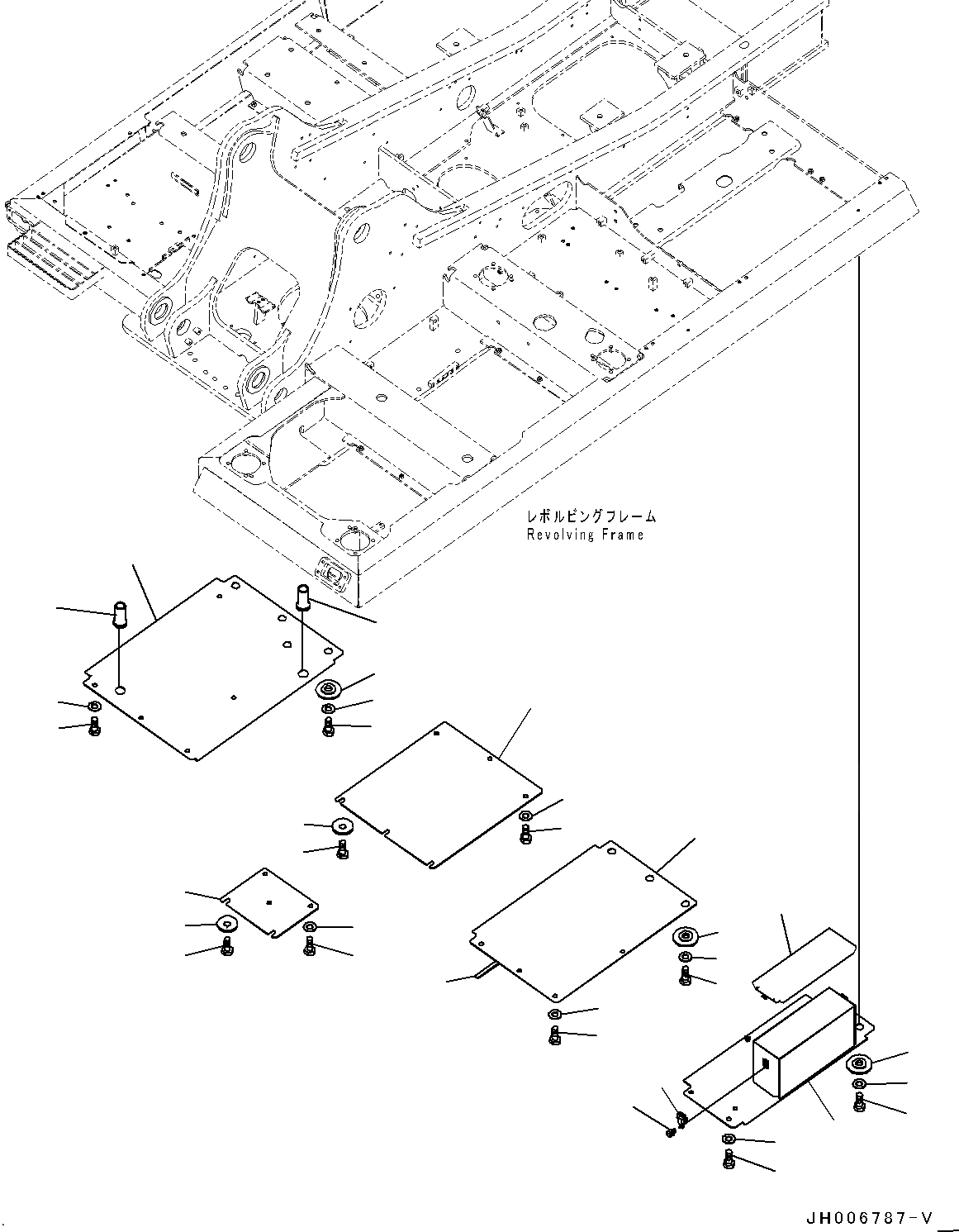 レボルビングフレーム
Revolving Frame

JH006787-V