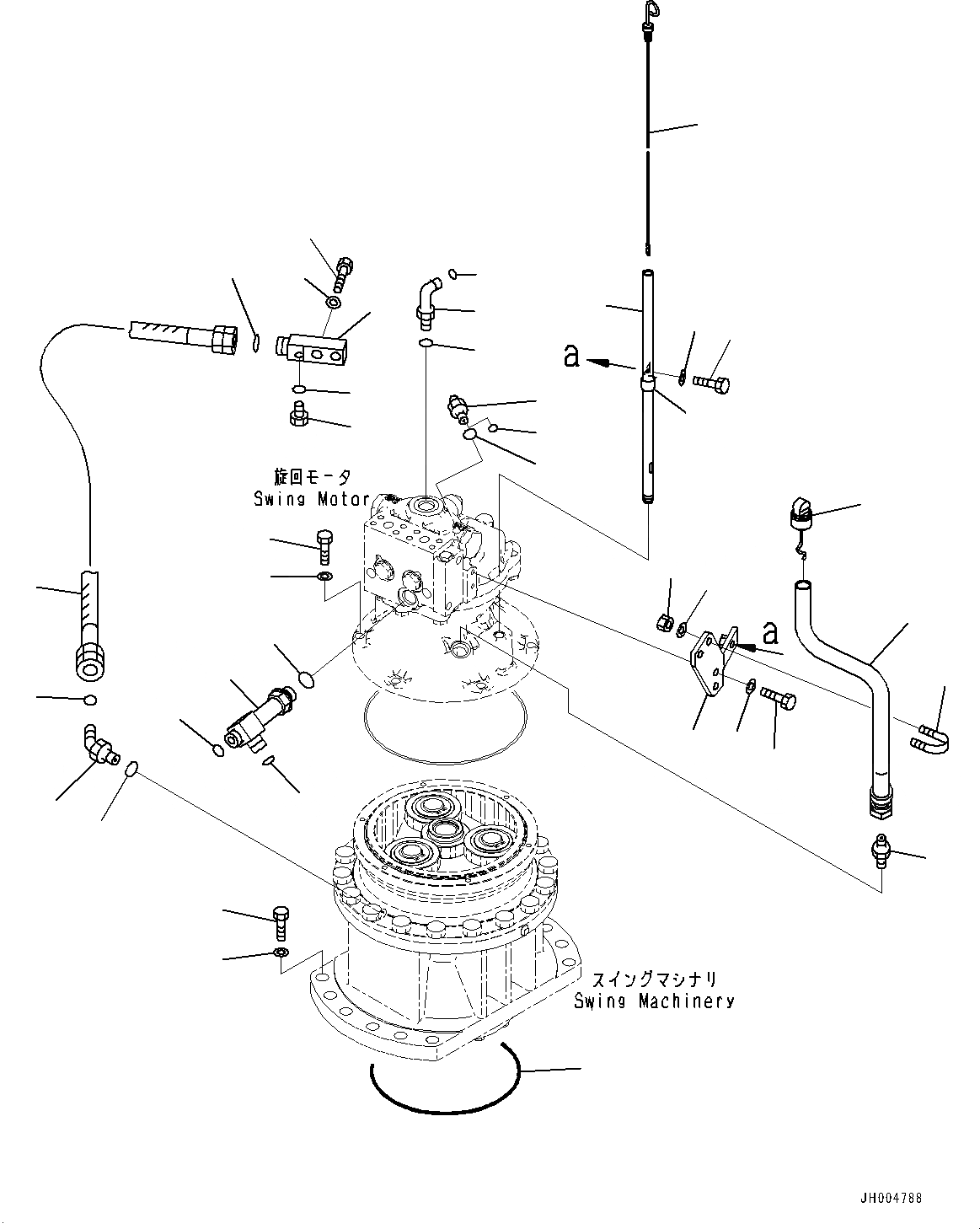 a

旋回モータ
Swing Motor

a

スイングマシナリ
Swing Machinery

JH004788