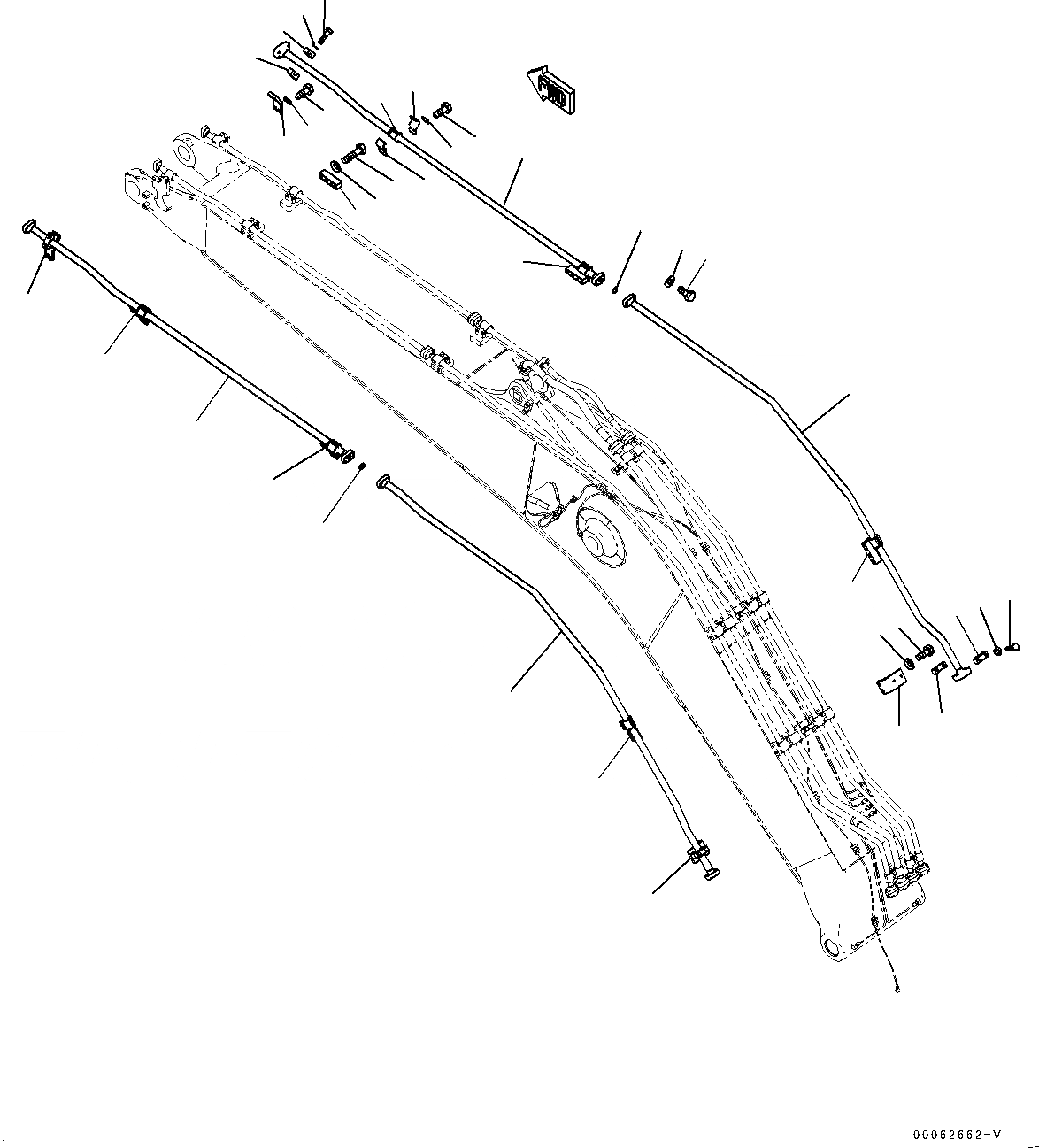 00062662-V