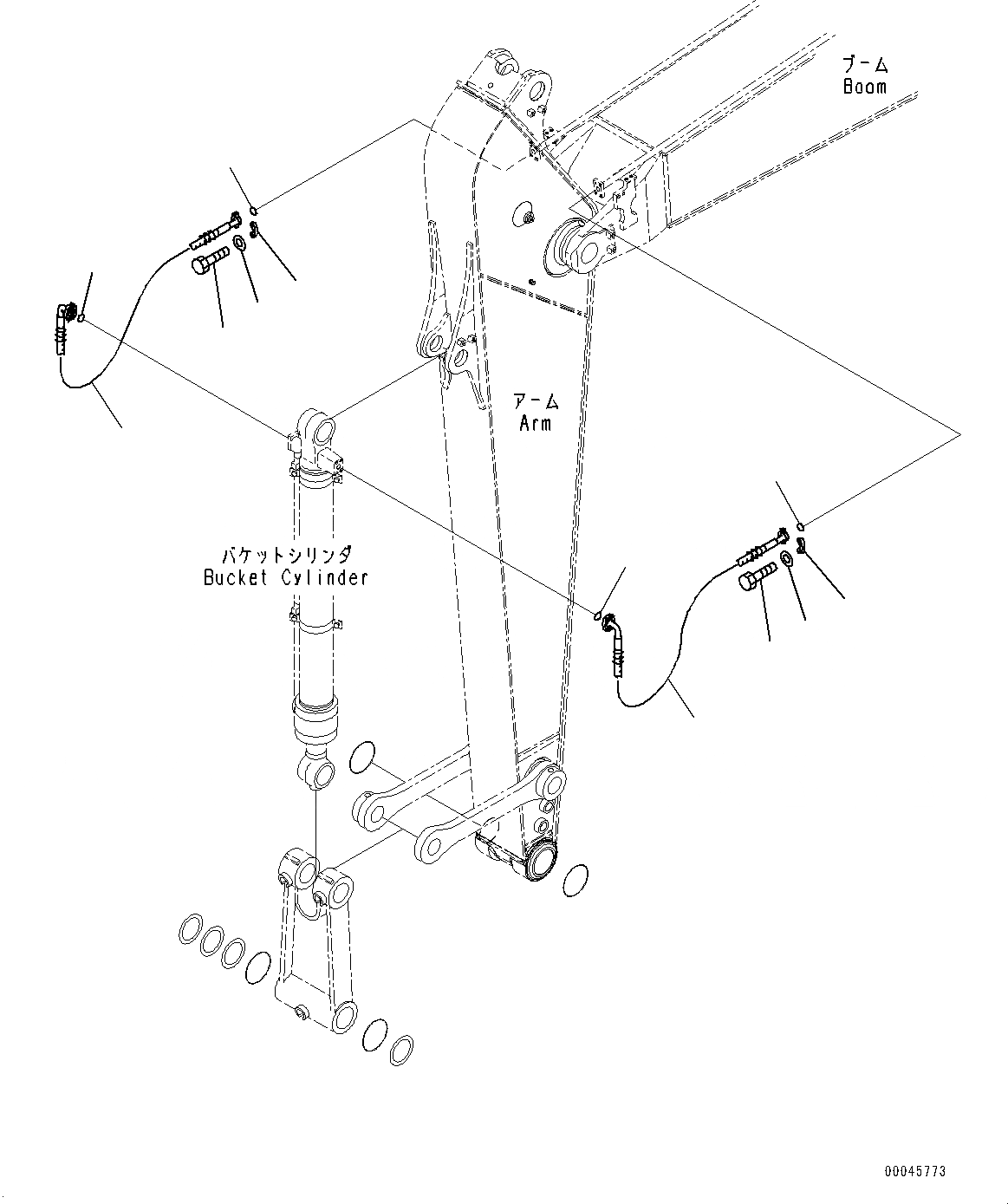 ブーム
Boom

アーム
Arm

バケットシリンダ
Bucket Cylinder

00045773