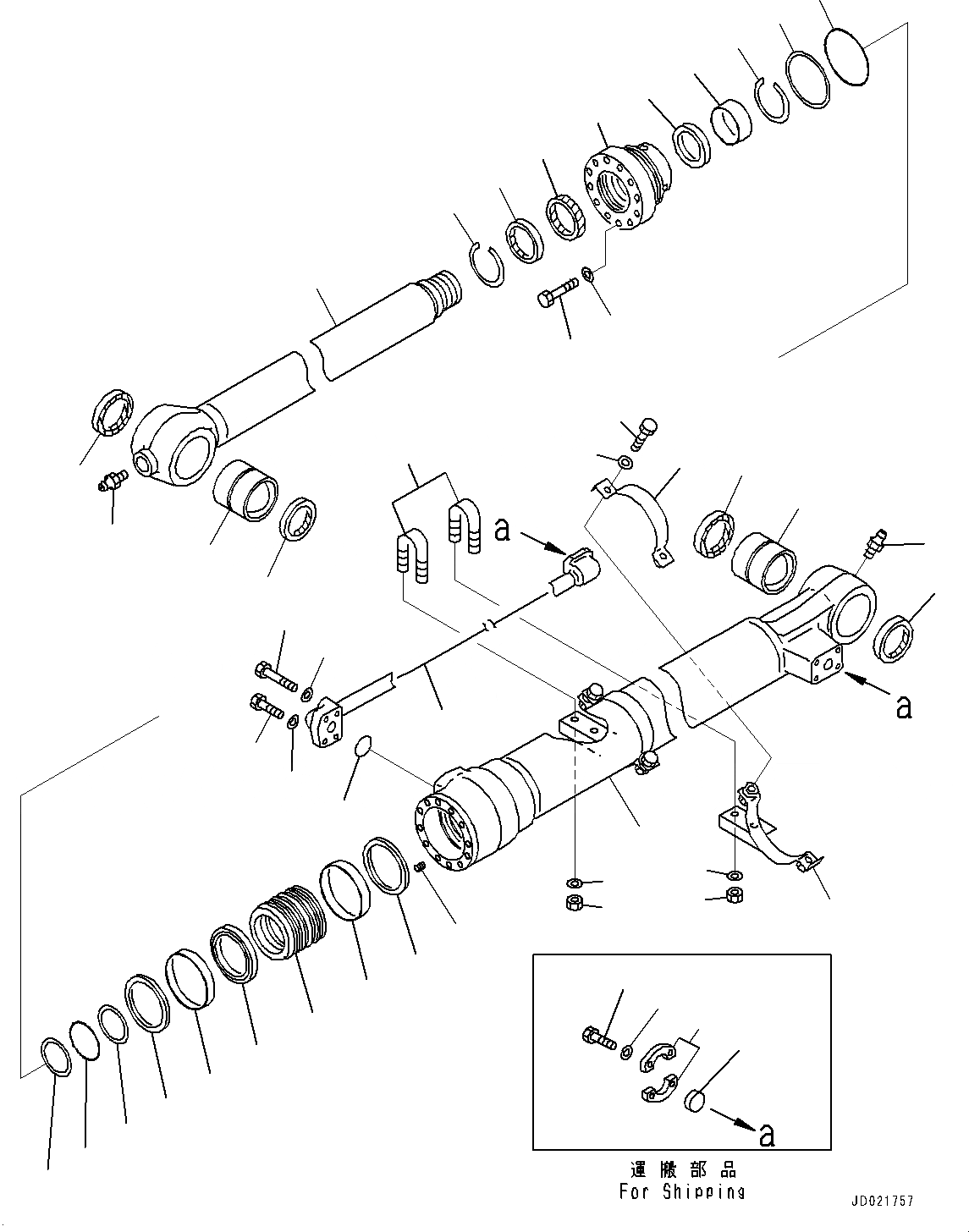 a

a

a

運搬部品
For Shipping

JD021757