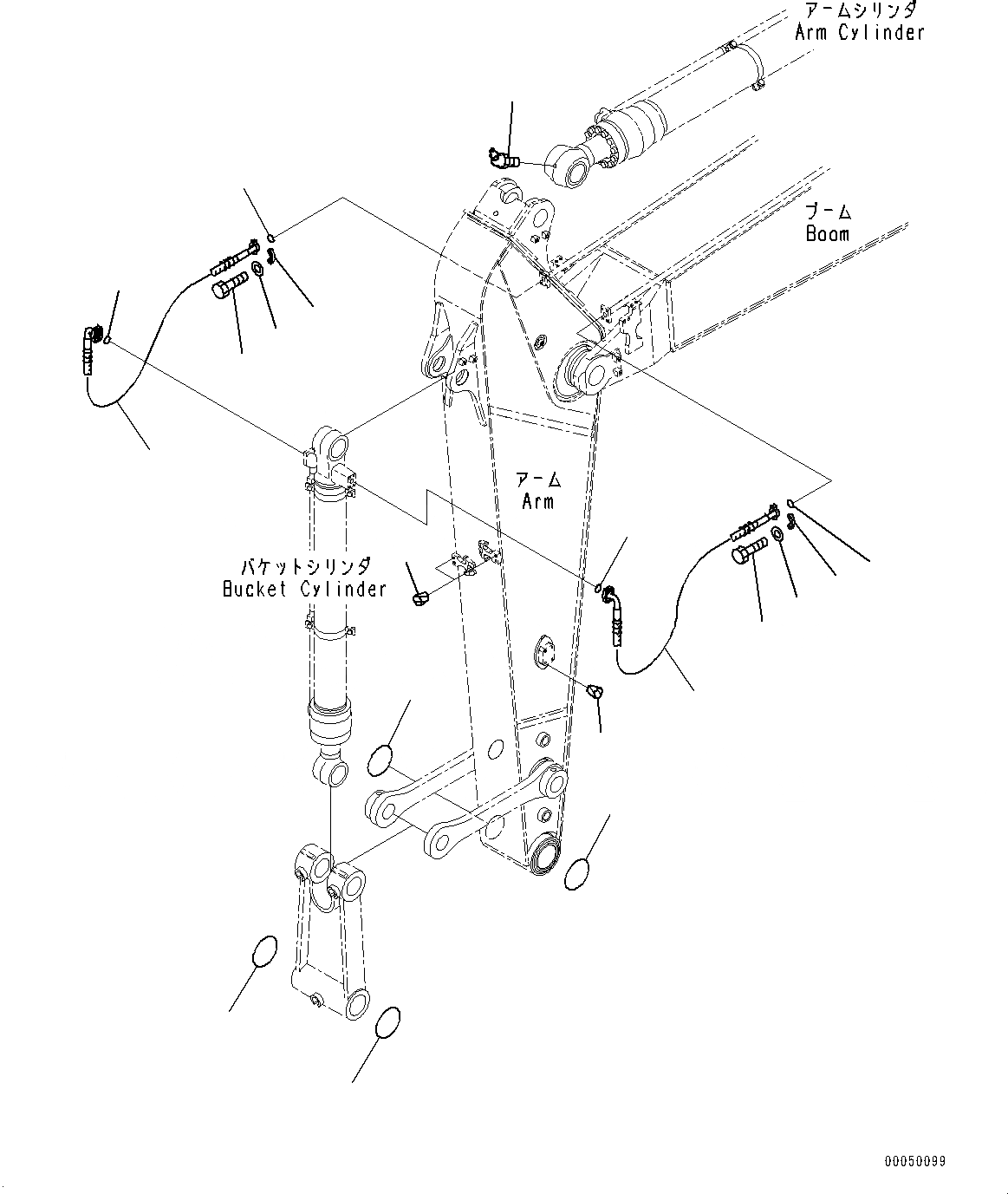 アームシリンダ
Arm Cylinder

ブーム
Boom

アーム
Arm

バケットシリンダ
Bucket Cylinder

00050099