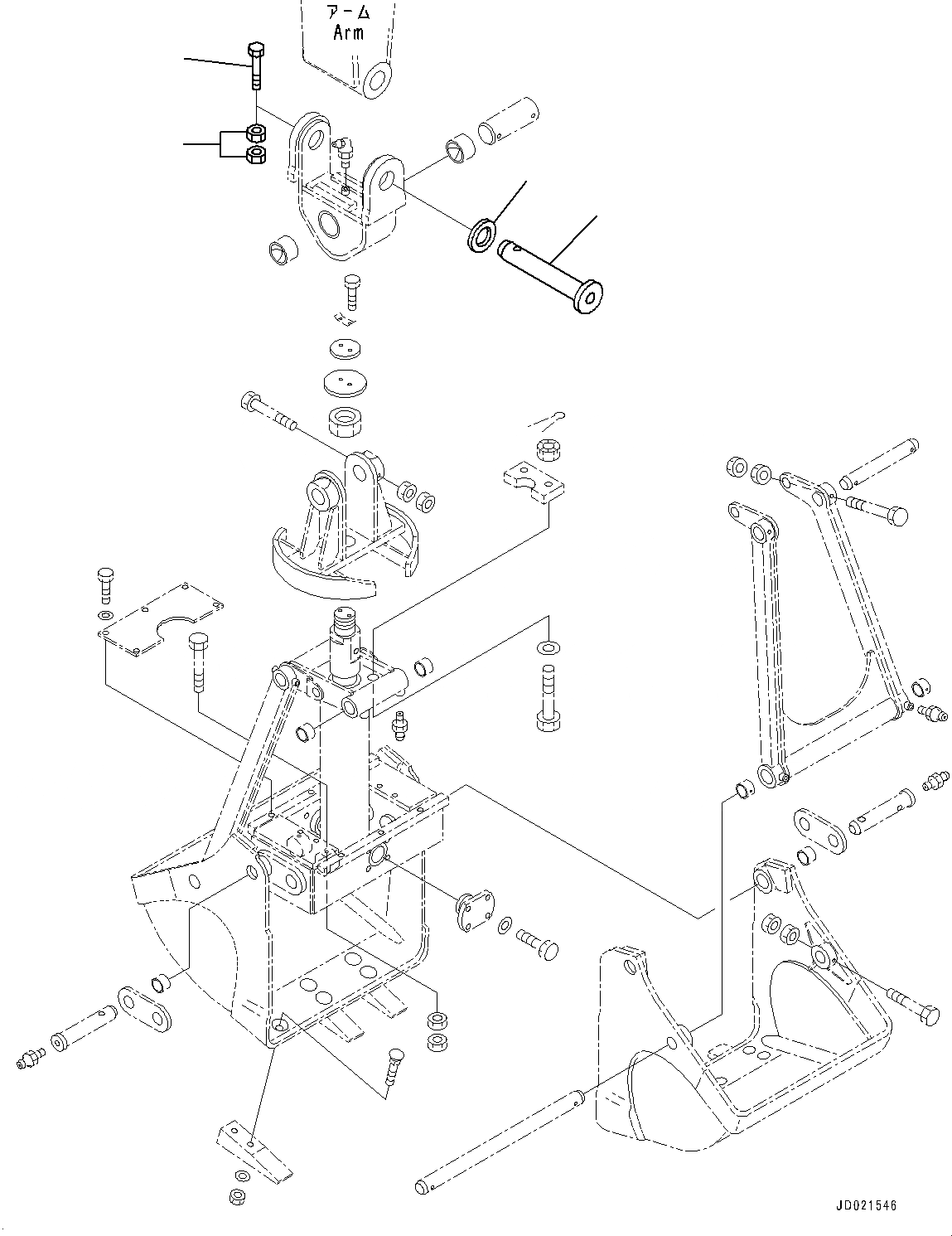 アーム
Arm

JD021546