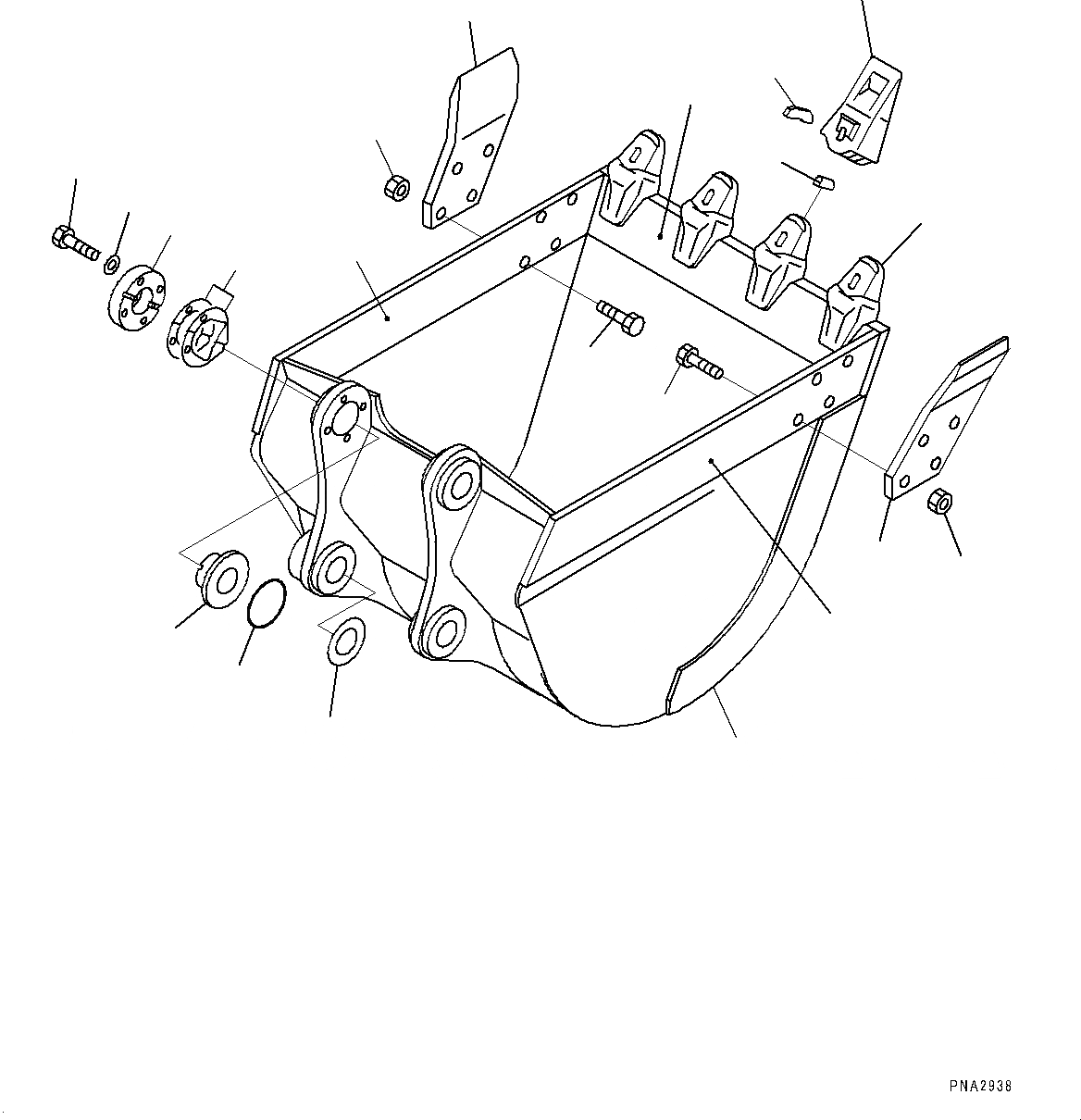 PNA2938