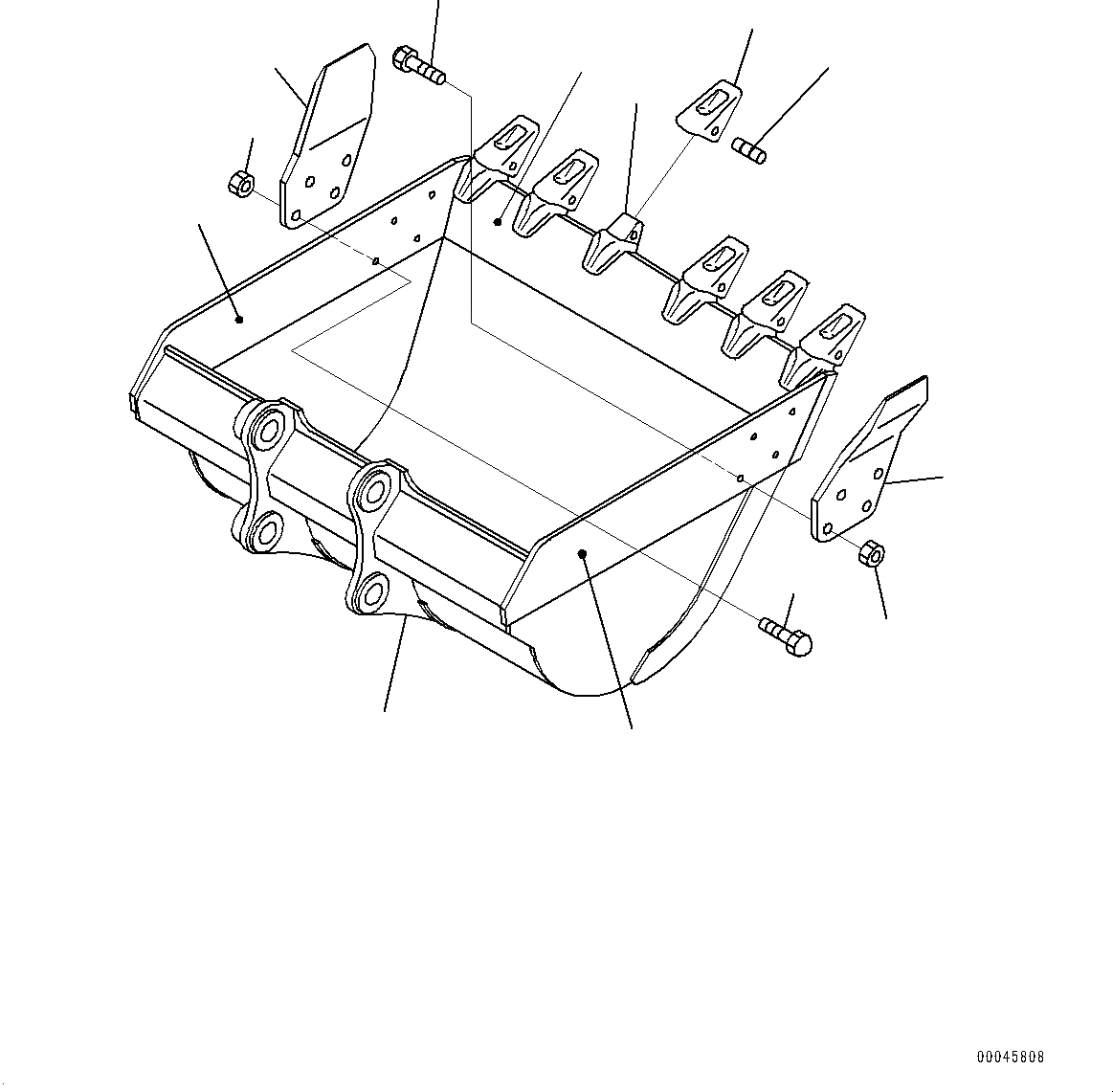 00045808