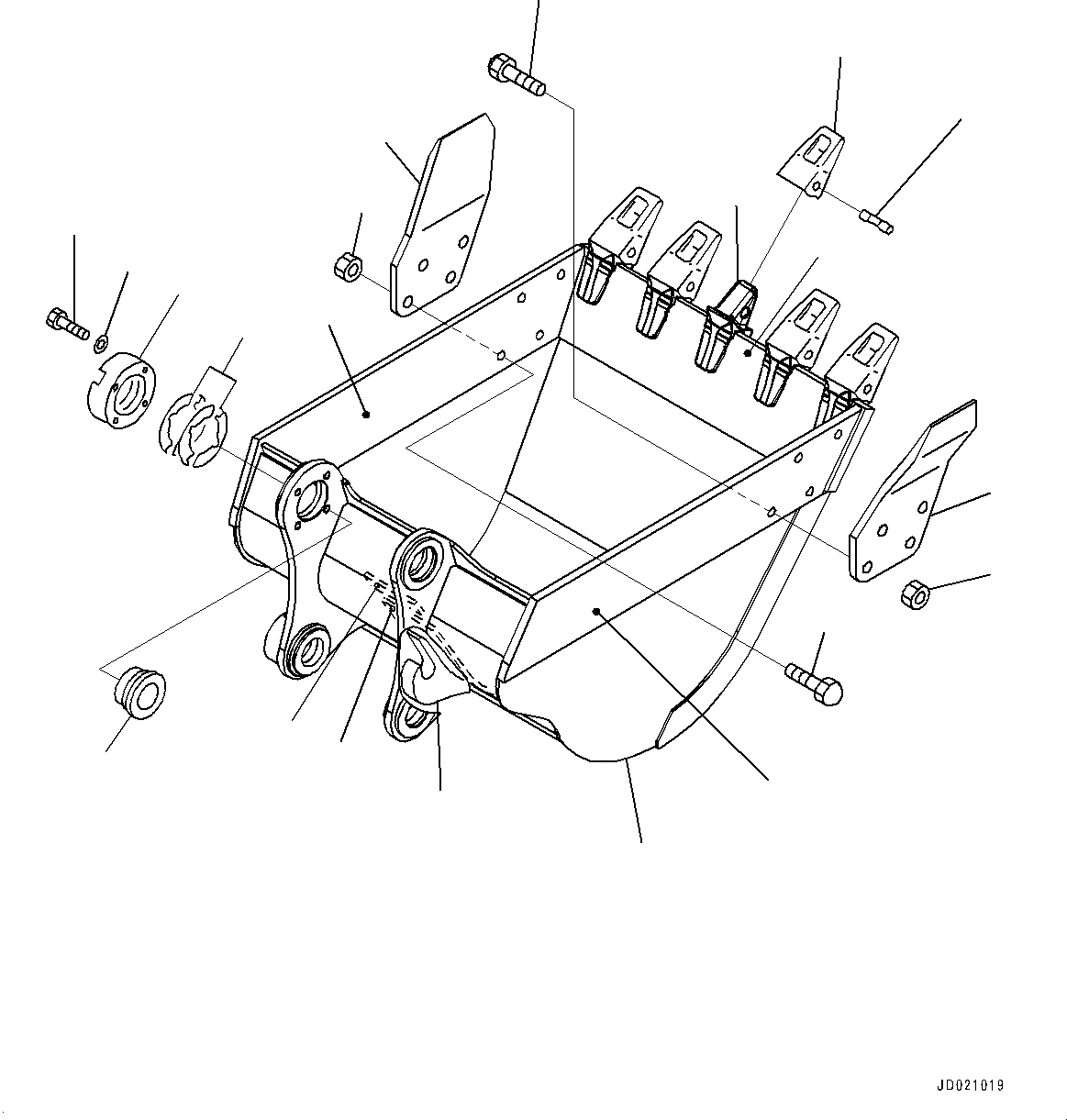 JD021019