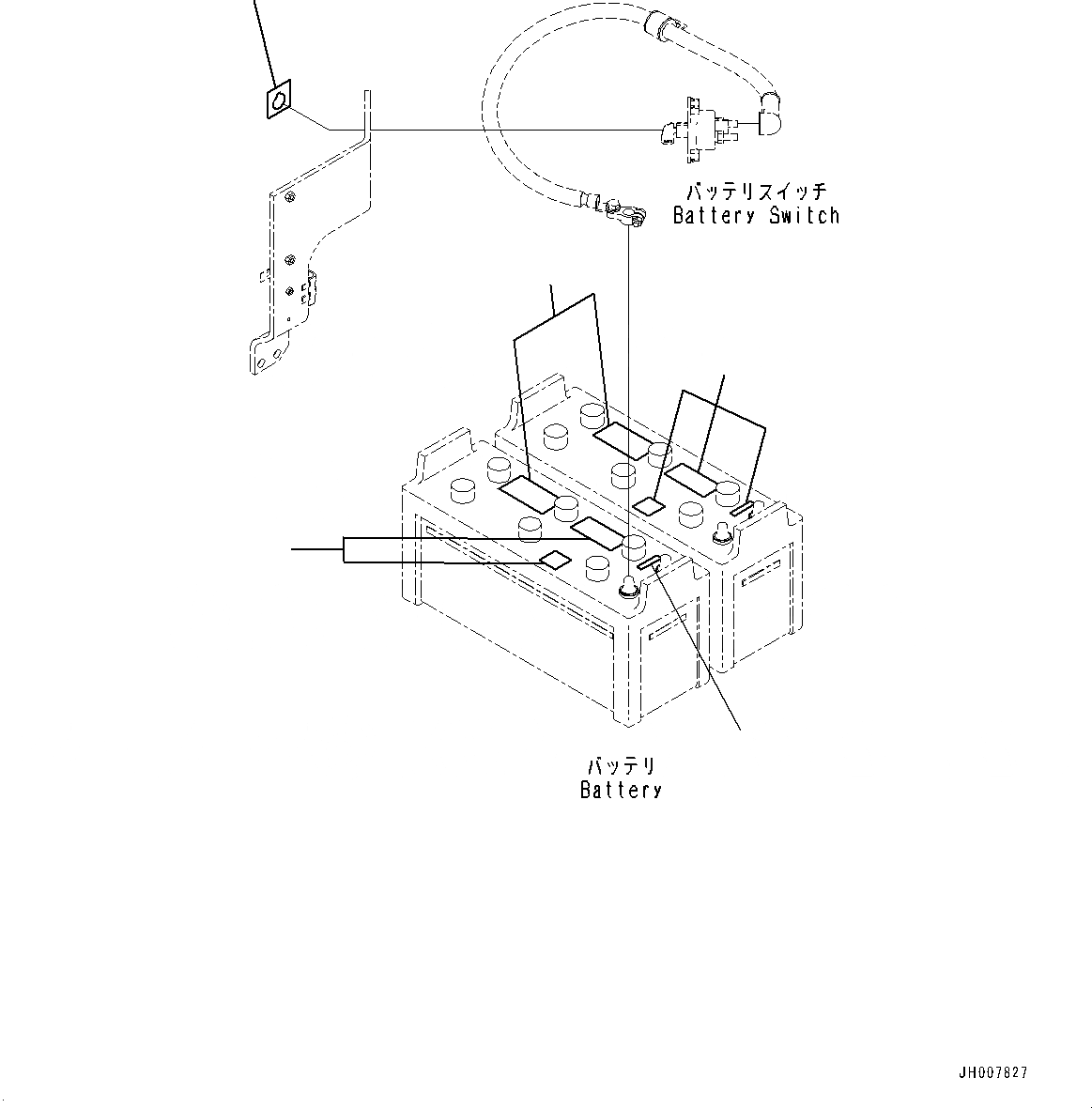 バッテリスイッチ
Battery Switch

バッテリ
Battery

JH007827