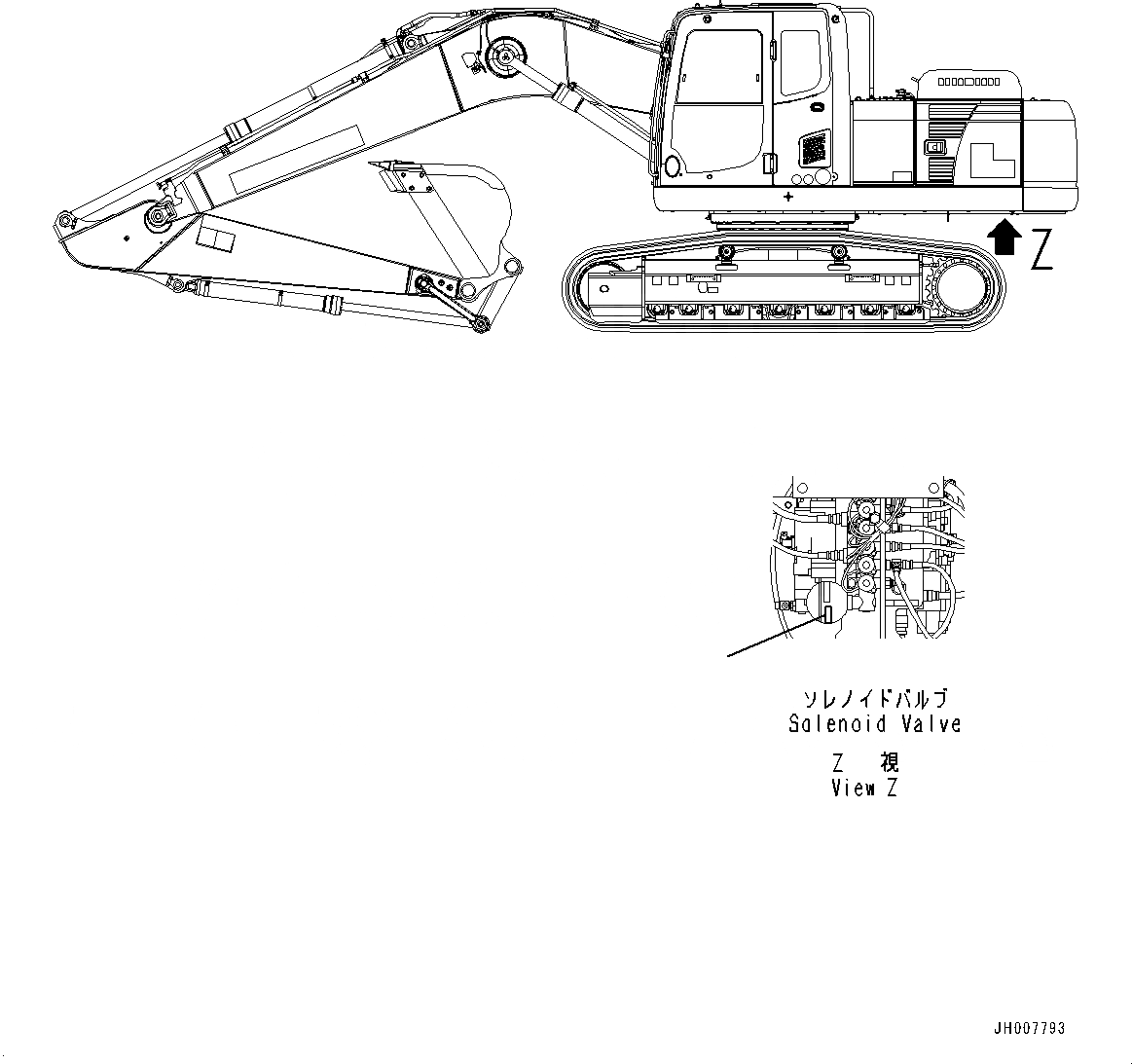 Z

ソレノイドバルブ
Solenoid Valve

Z 視
View Z

JH007793