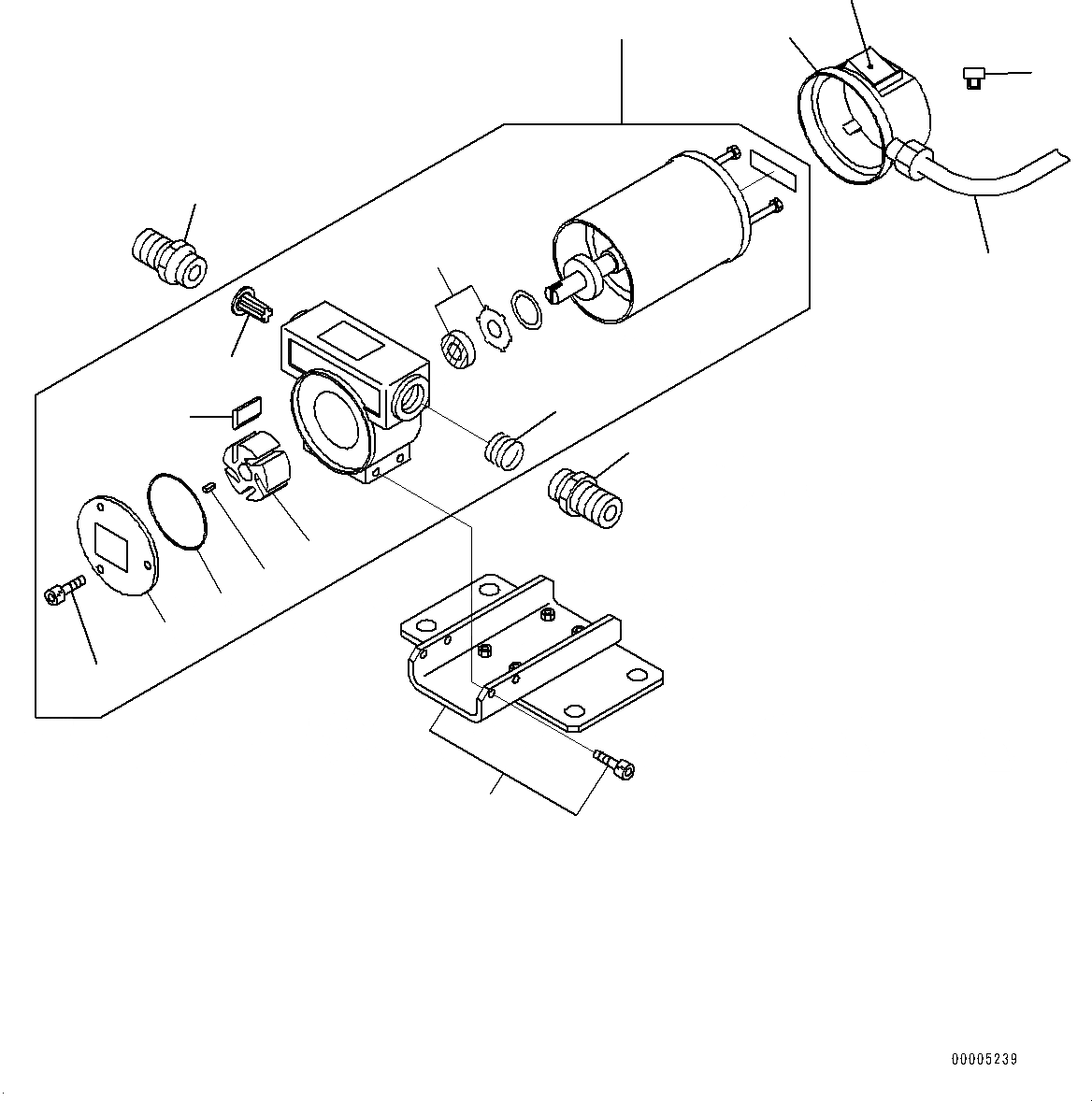 00005239