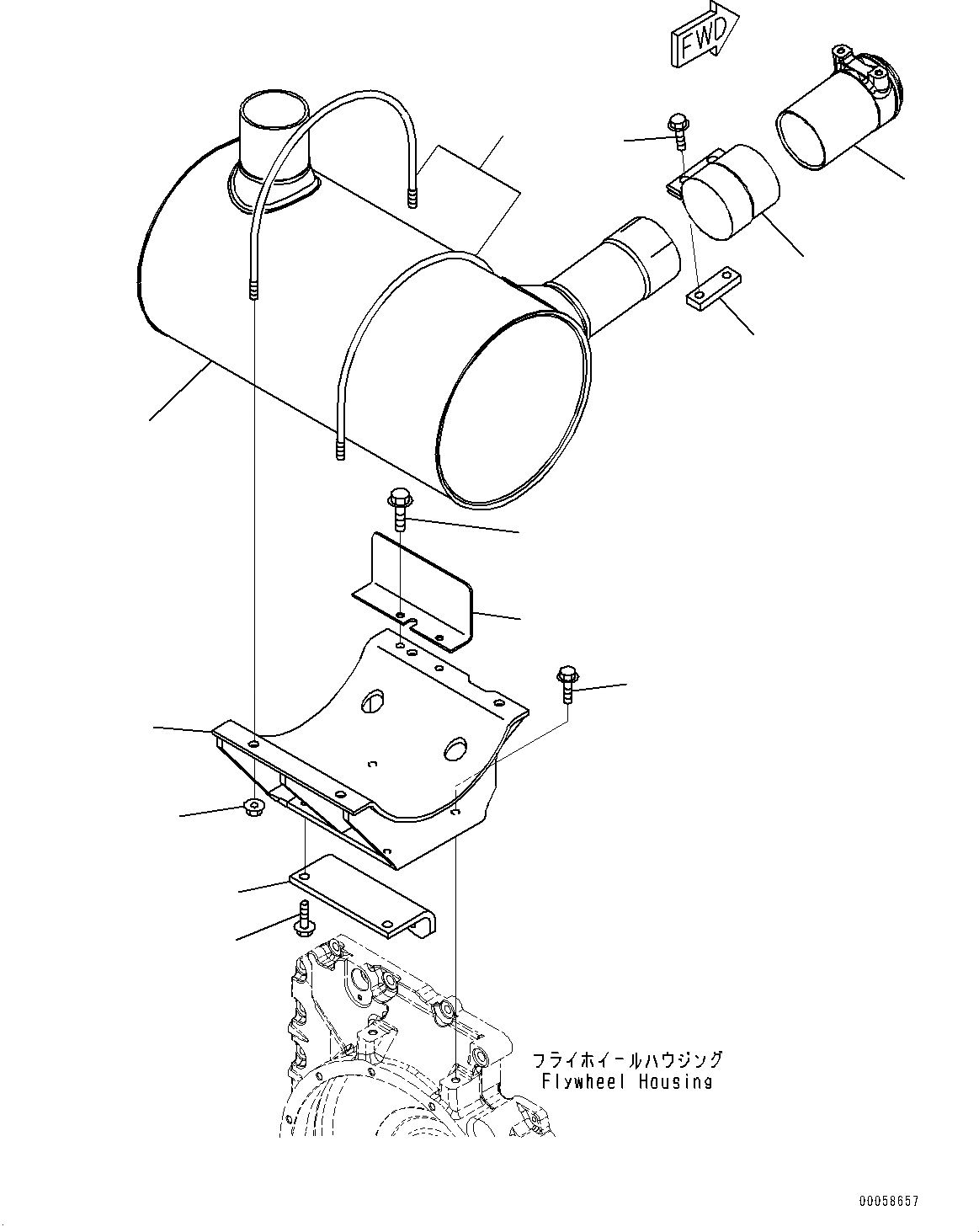 FWD

フライホイールハウジング
Flywheel Housing

00058657