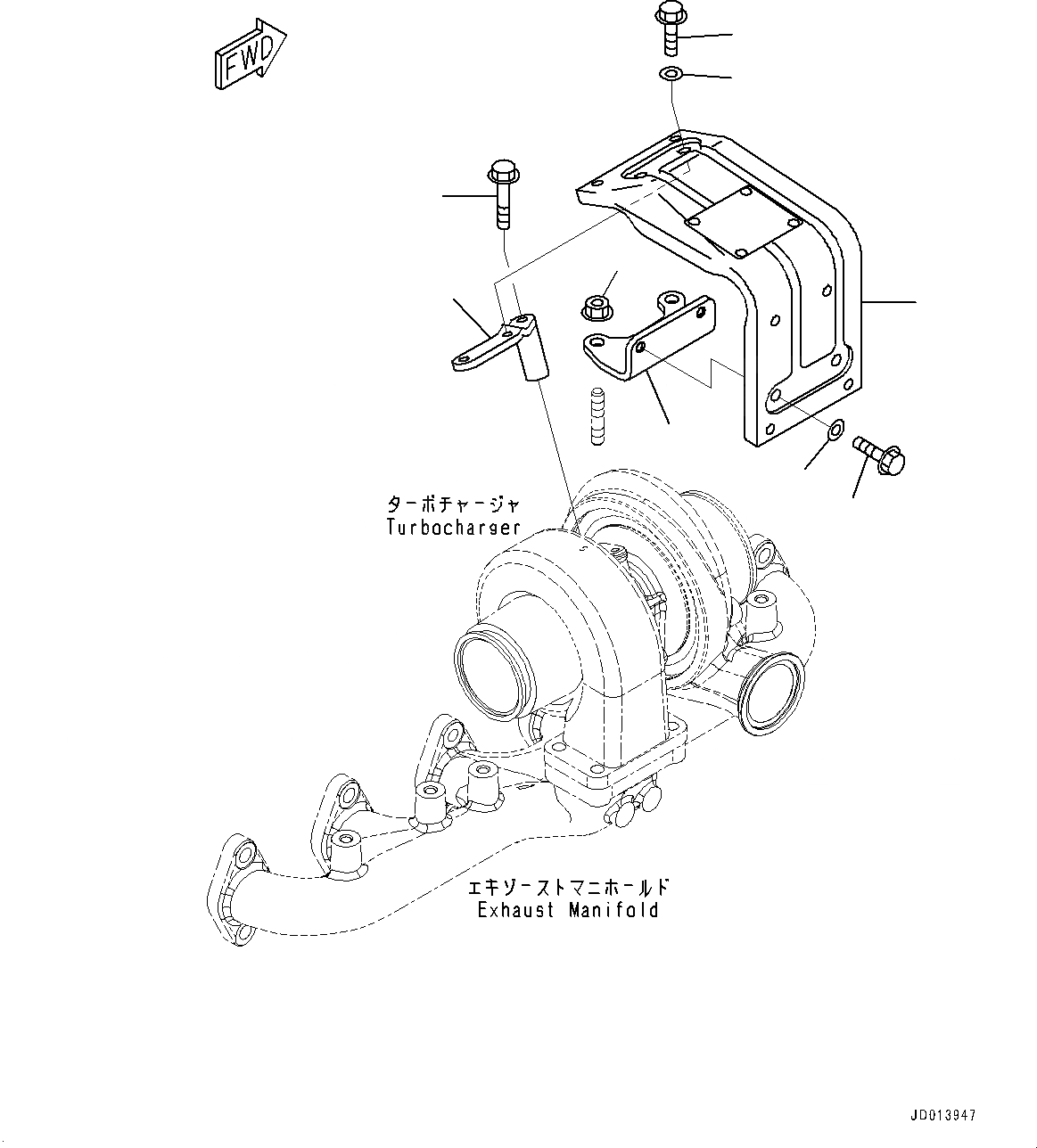 FWD

ターボチャージャ
Turbocharger

エキゾーストマニホールド
Exhaust Manifold

JD013947