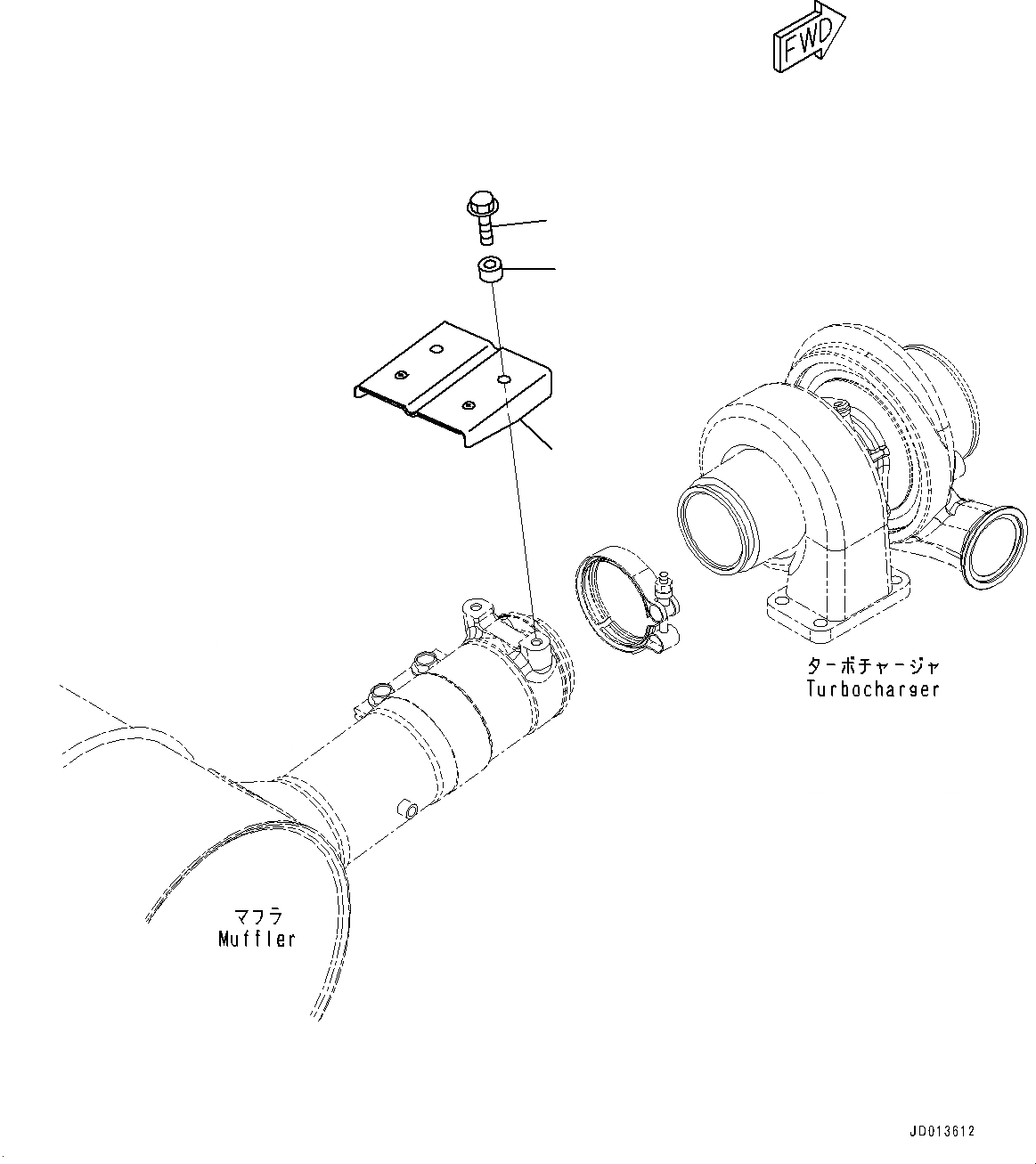 FWD

ターボチャージャ
Turbocharger

マフラ
Muffler

JD013612