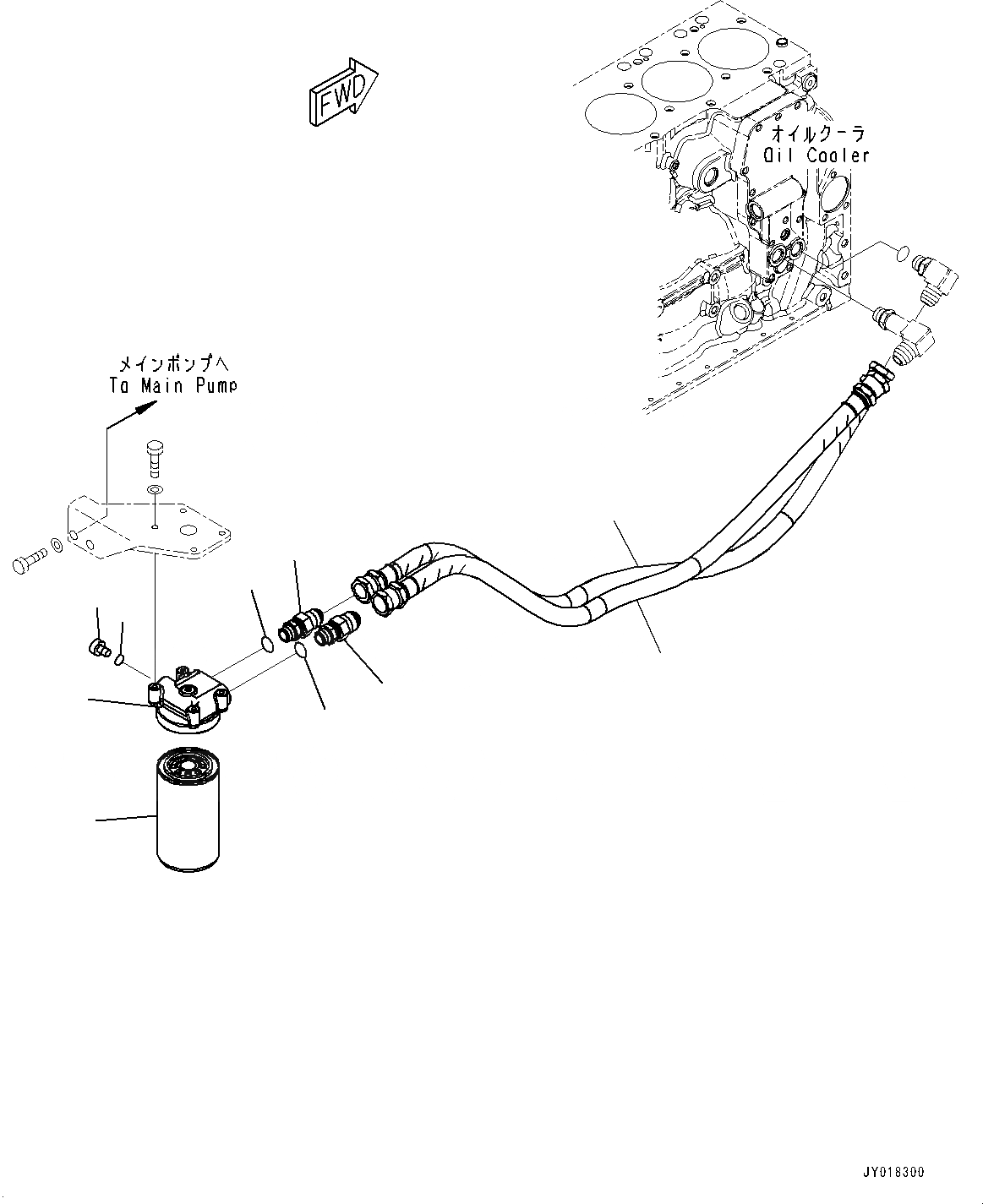 FWD

オイルクーラ
Oil Cooler

メインポンプへ
To Main Pump

JY018300