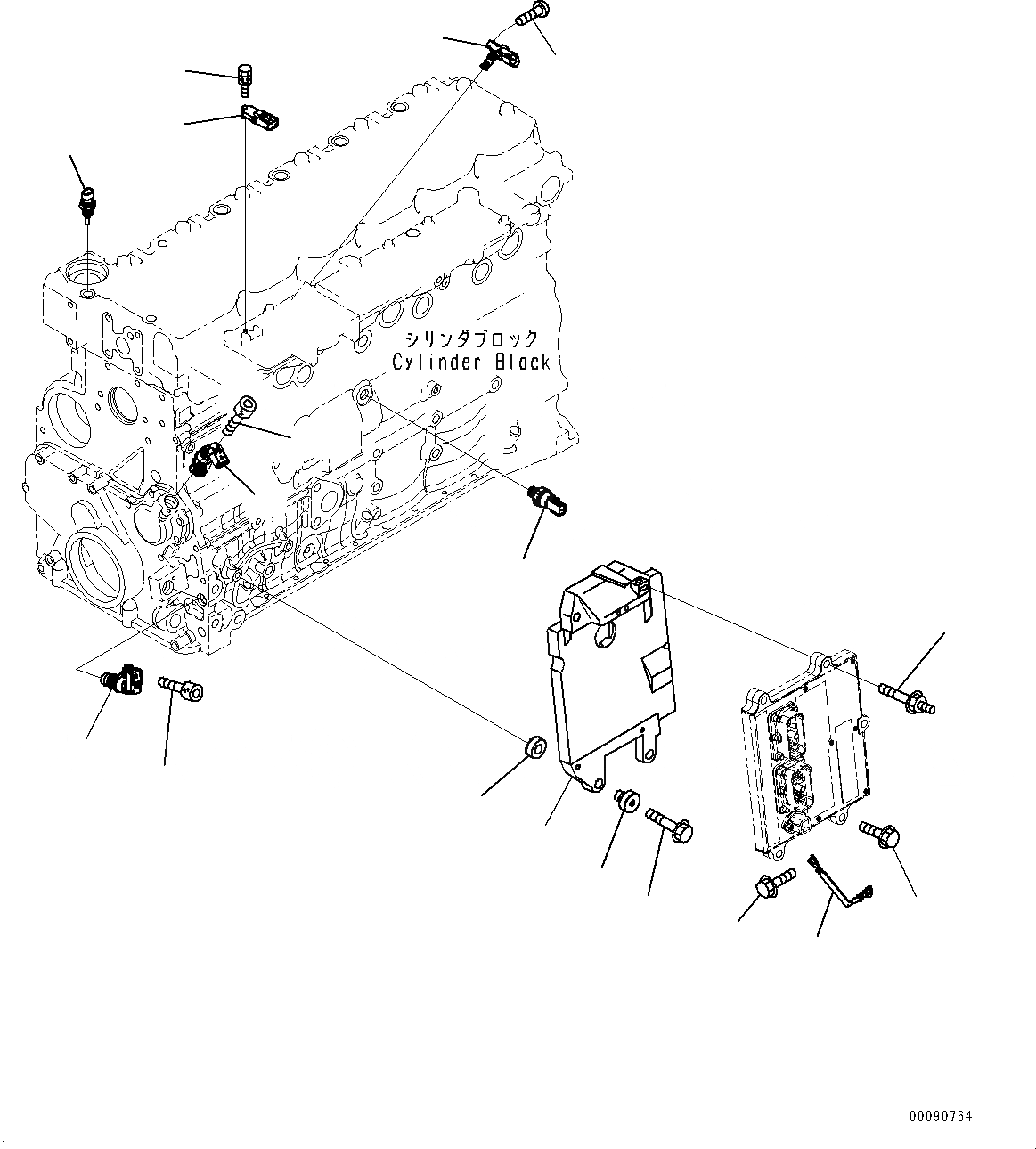 シリンダブロック
Cylinder Black

00090764