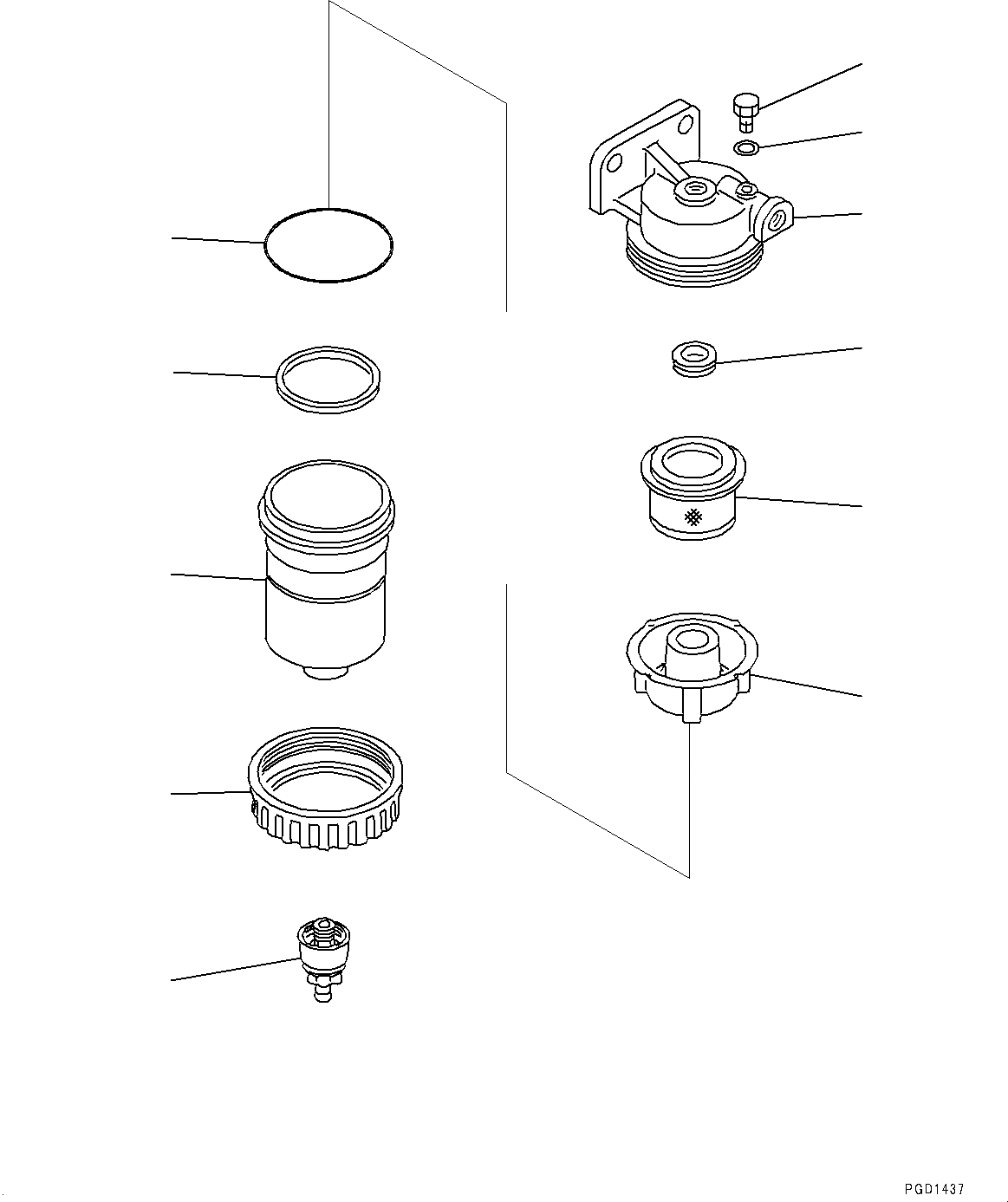 PGD1437