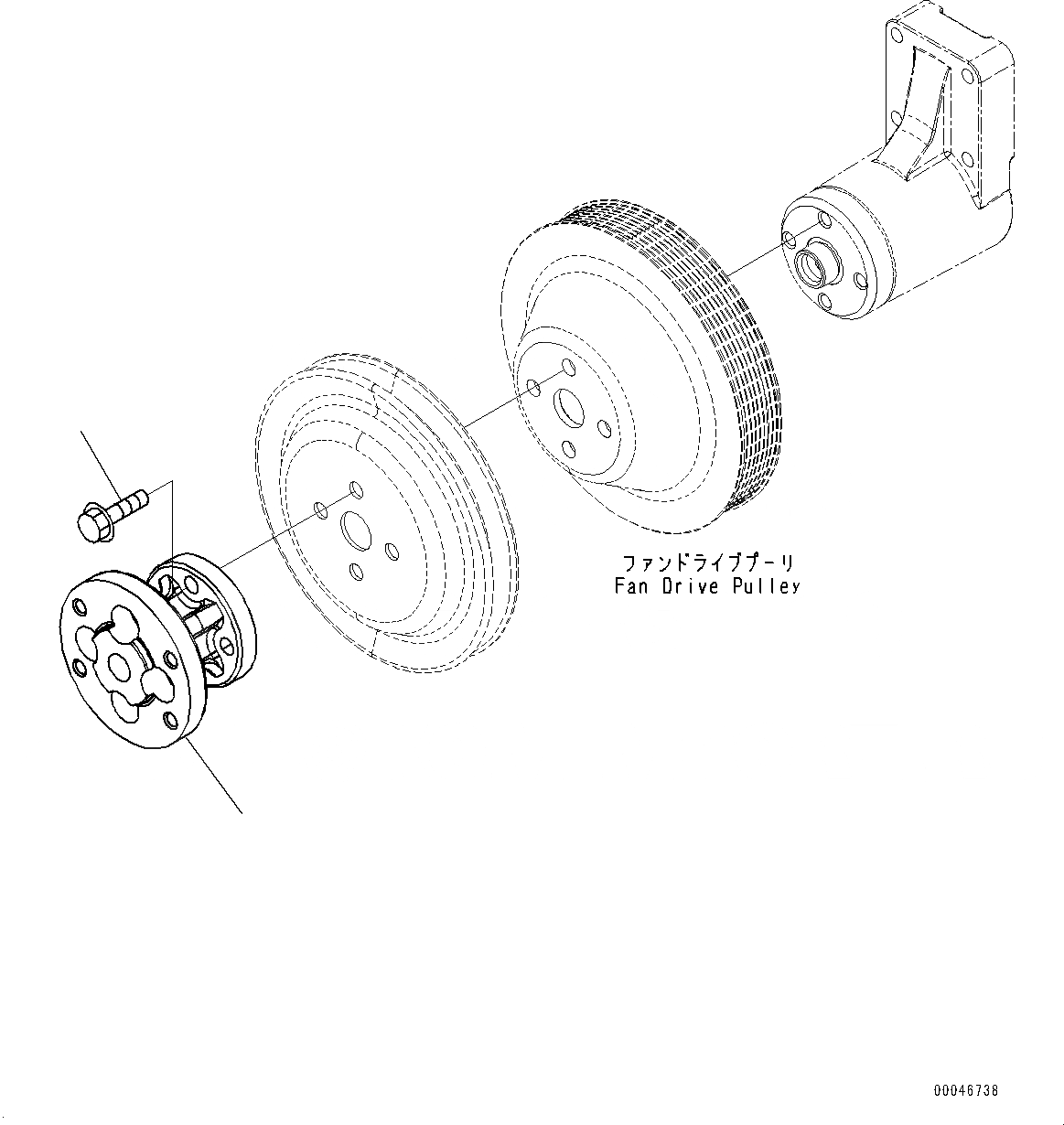 ファンドライブプーリ
Fan Drive Pulley

00046738